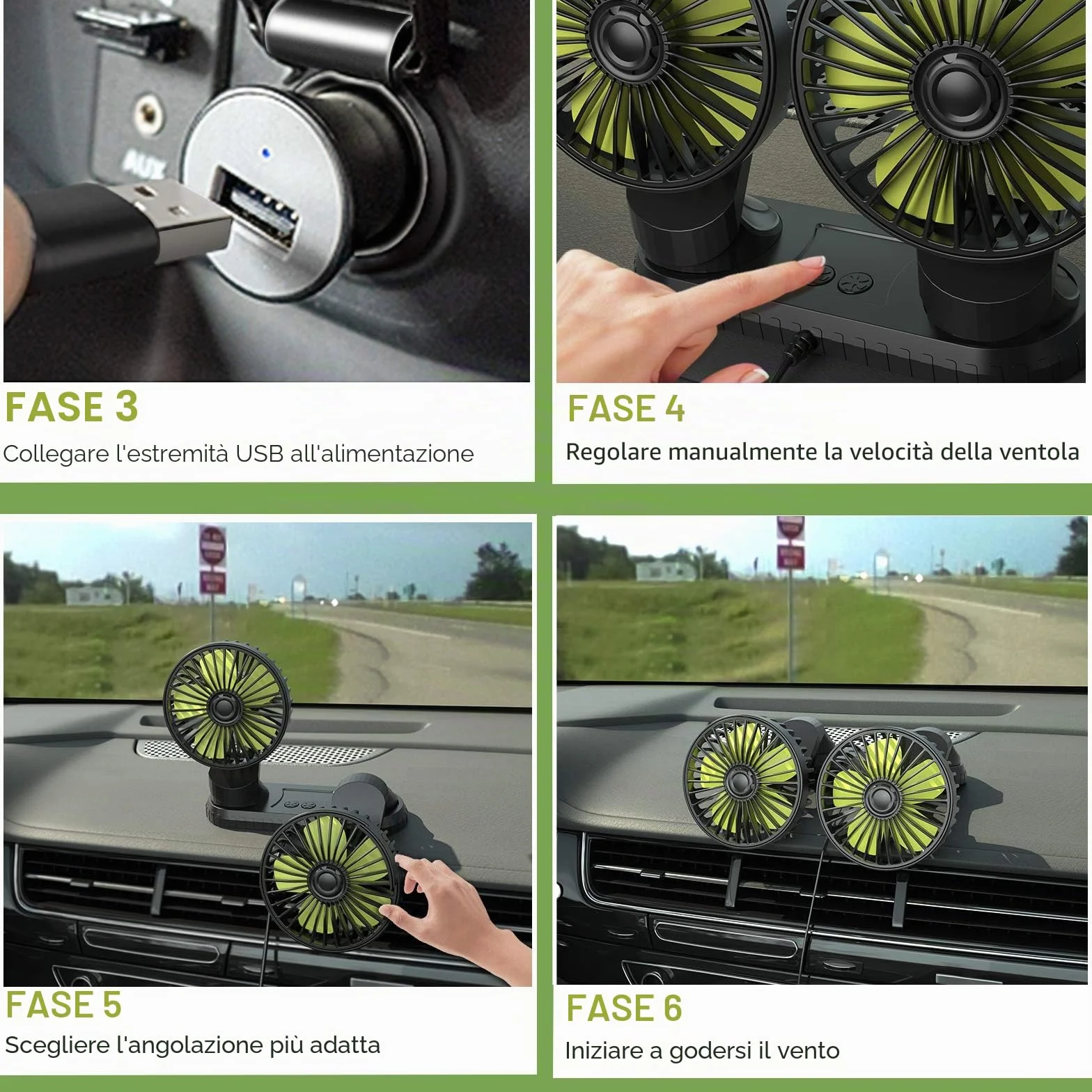 AUX

FASE 3
Collegare l'estremità USB all'alimentazione

FASE 4
Regolare manualmente la velocità della ventola

FASE 5
Scegliere l'angolazione più adatta

FASE 6
Iniziare a godersi il vento