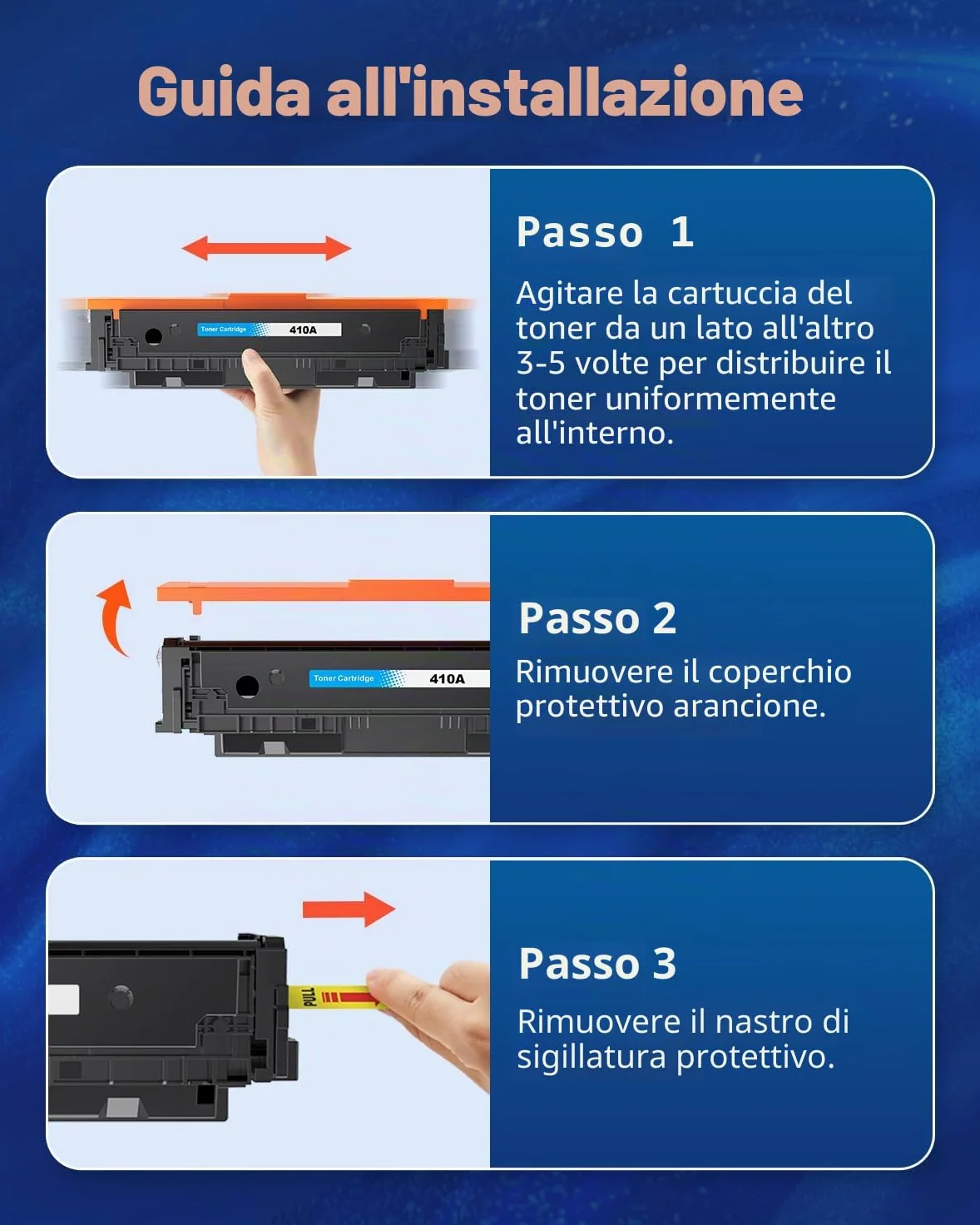 Guida all'installazione

Toner Cartridge 410A

Passo 1

Agitare la cartuccia del toner da un lato all'altro 3-5 volte per distribuire il toner uniformemente all'interno.

Toner Cartridge 410A

Passo 2

Rimuovere il coperchio protettivo arancione.

PULL

Passo 3

Rimuovere il nastro di sigillatura protettivo.