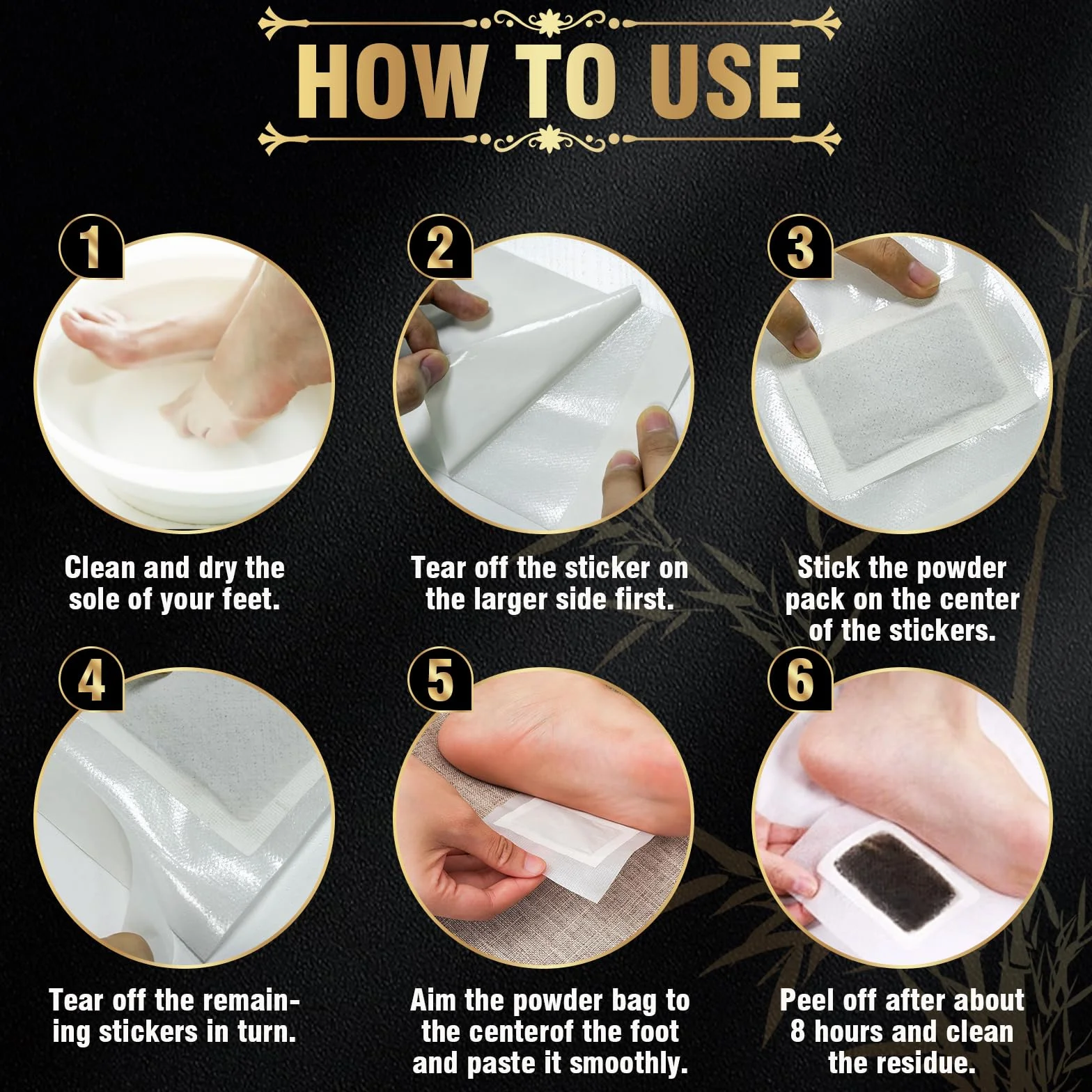 HOW TO USE

1

Clean and dry the sole of your feet.

2

Tear off the sticker on the larger side first.

3

Stick the powder pack on the center of the stickers.

4

Tear off the remaining stickers in turn.

5

Aim the powder bag to the centerof the foot and paste it smoothly.

6

Peel off after about 8 hours and clean the residue.