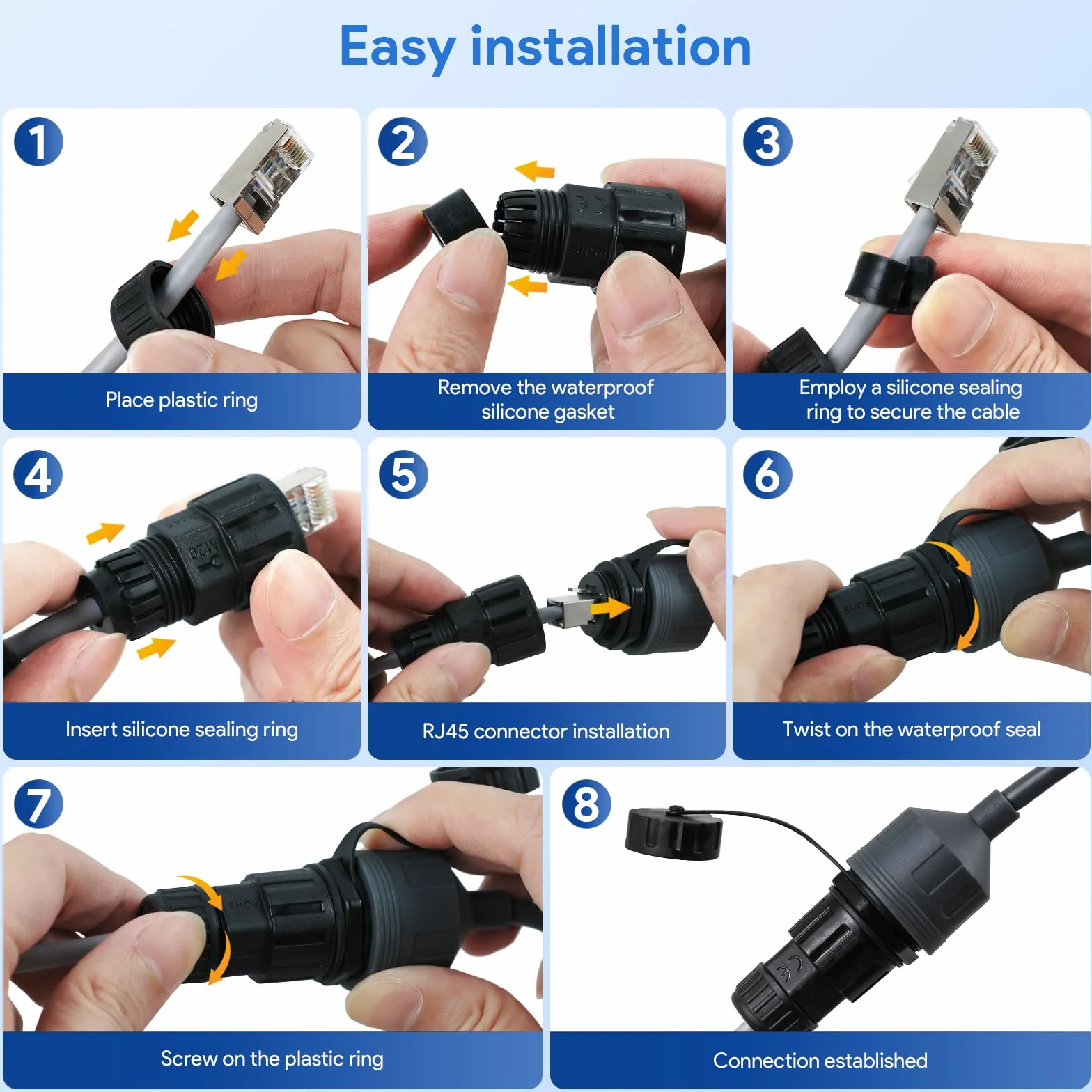 Easy installation

1
Place plastic ring

2
Remove the waterproof silicone gasket

3
Employ a silicone sealing ring to secure the cable

4
M20
Insert silicone sealing ring

5
RJ45 connector installation

6
Twist on the waterproof seal

7
Screw on the plastic ring

8
Connection established