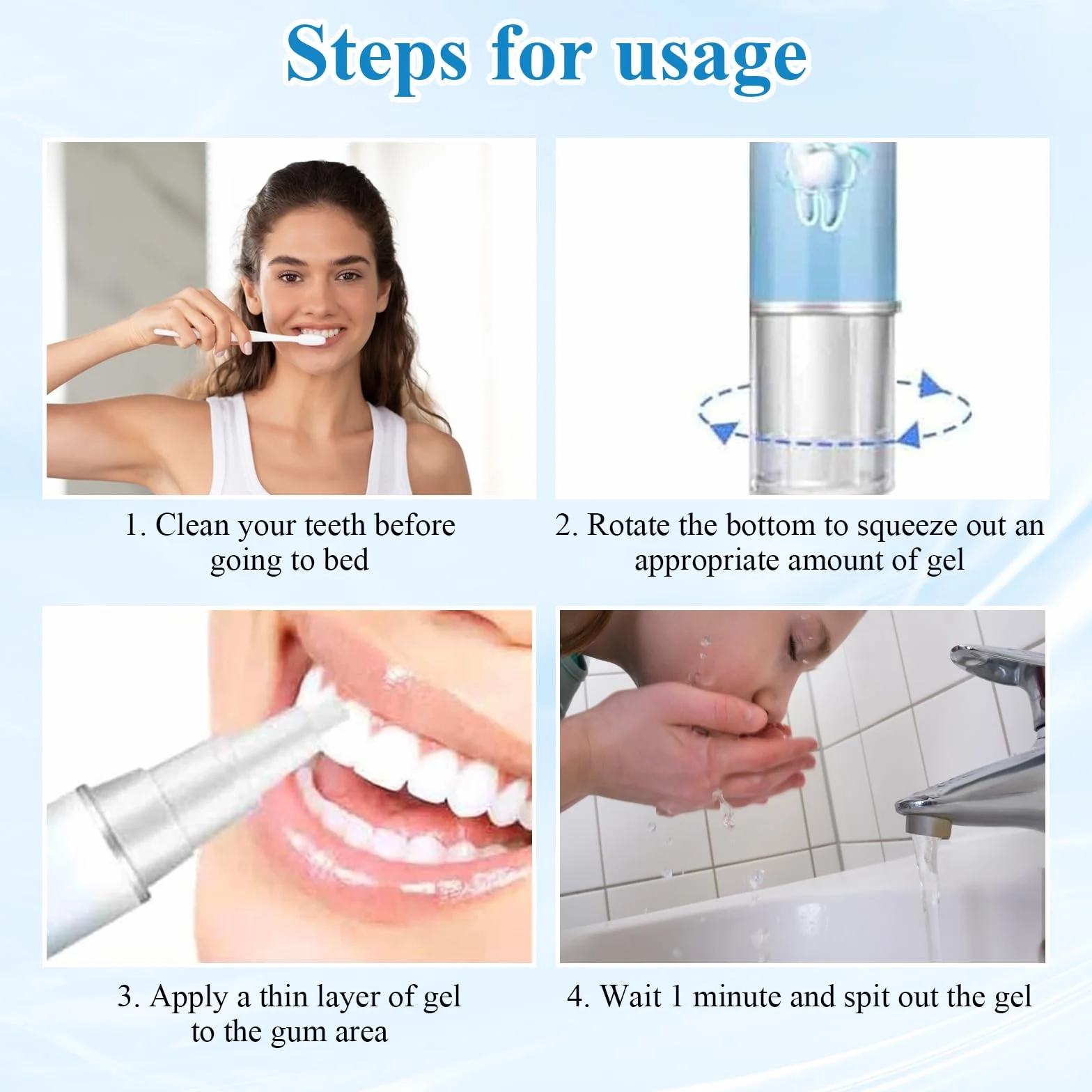 Steps for usage

1. Clean your teeth before going to bed

2. Rotate the bottom to squeeze out an appropriate amount of gel

3. Apply a thin layer of gel to the gum area

4. Wait 1 minute and spit out the gel