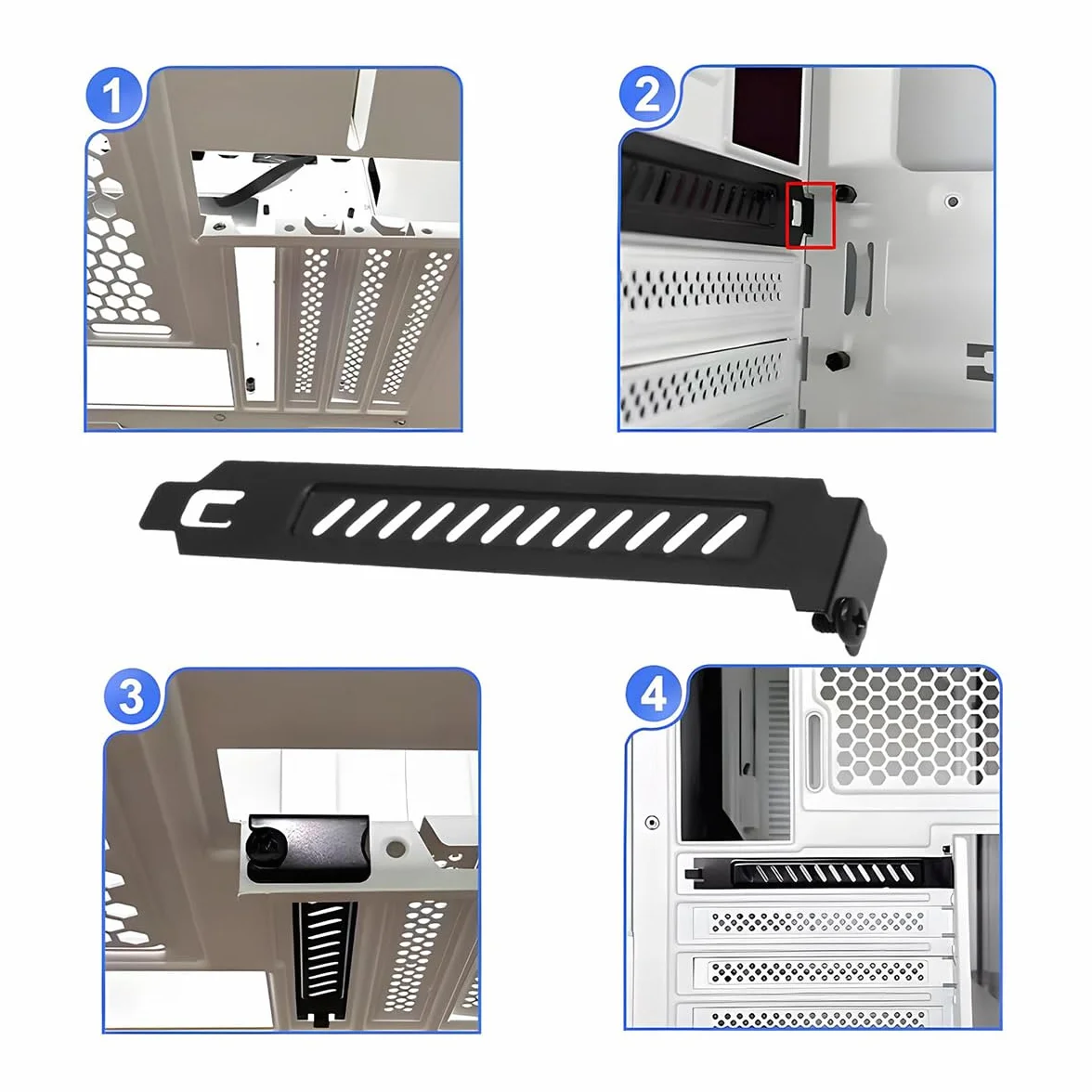 1
2
3
4