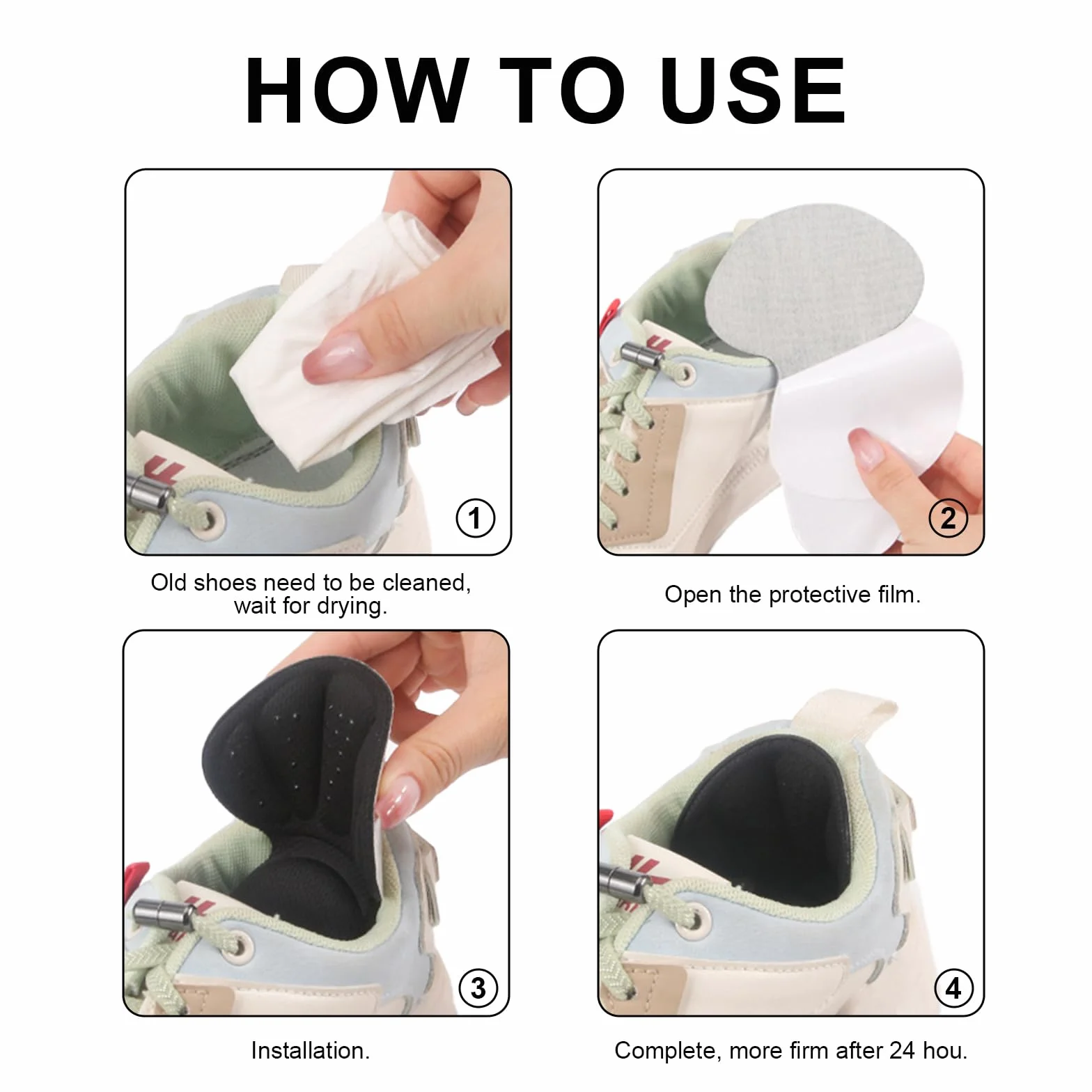 HOW TO USE

1

Old shoes need to be cleaned, wait for drying.

2

Open the protective film.

3

Installation.

4

Complete, more firm after 24 hou.