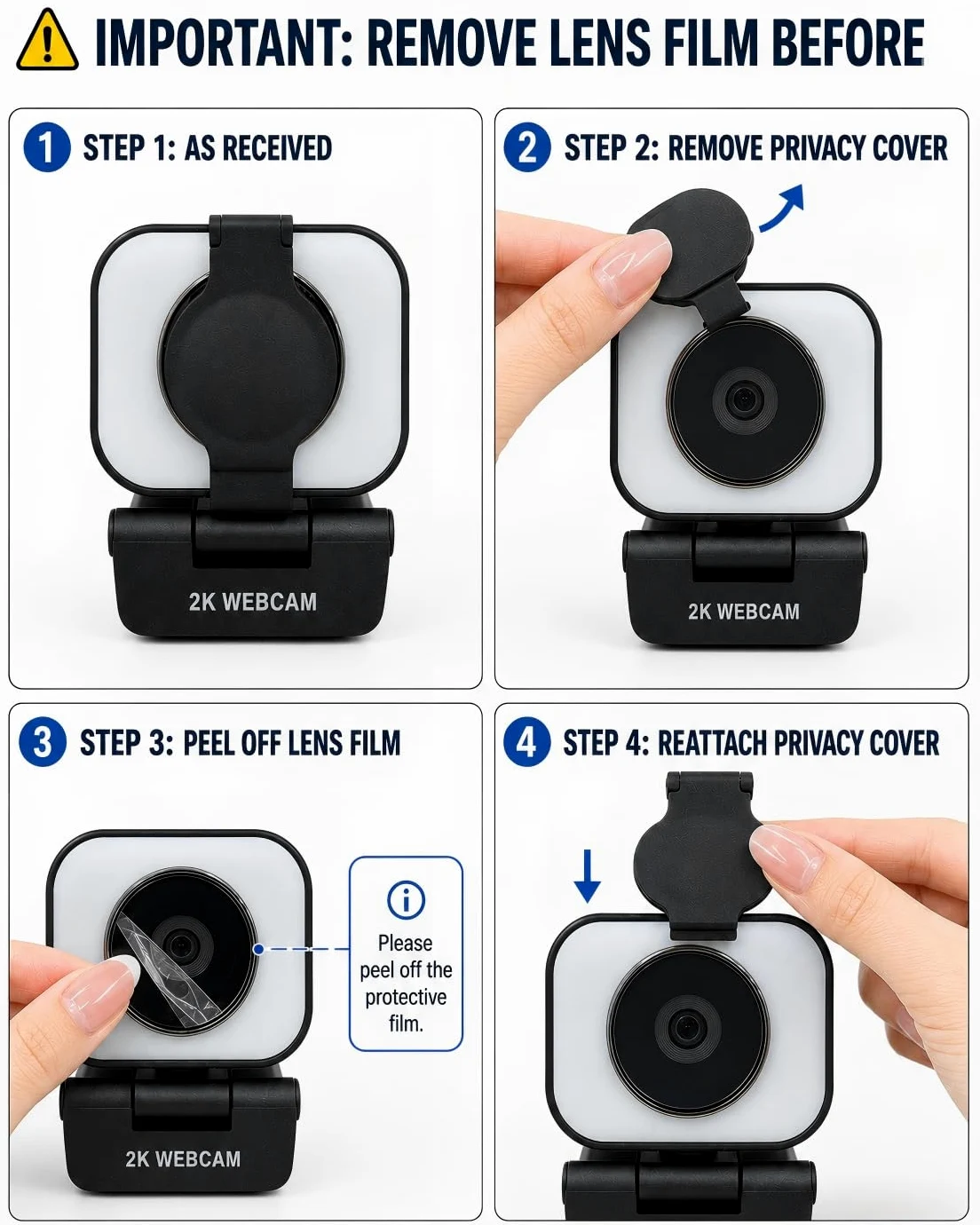 IMPORTANT: REMOVE LENS FILM BEFORE

1 STEP 1: AS RECEIVED

2K WEBCAM

2 STEP 2: REMOVE PRIVACY COVER

2K WEBCAM

3 STEP 3: PEEL OFF LENS FILM

Please peel off the protective film.

2K WEBCAM

4 STEP 4: REATTACH PRIVACY COVER