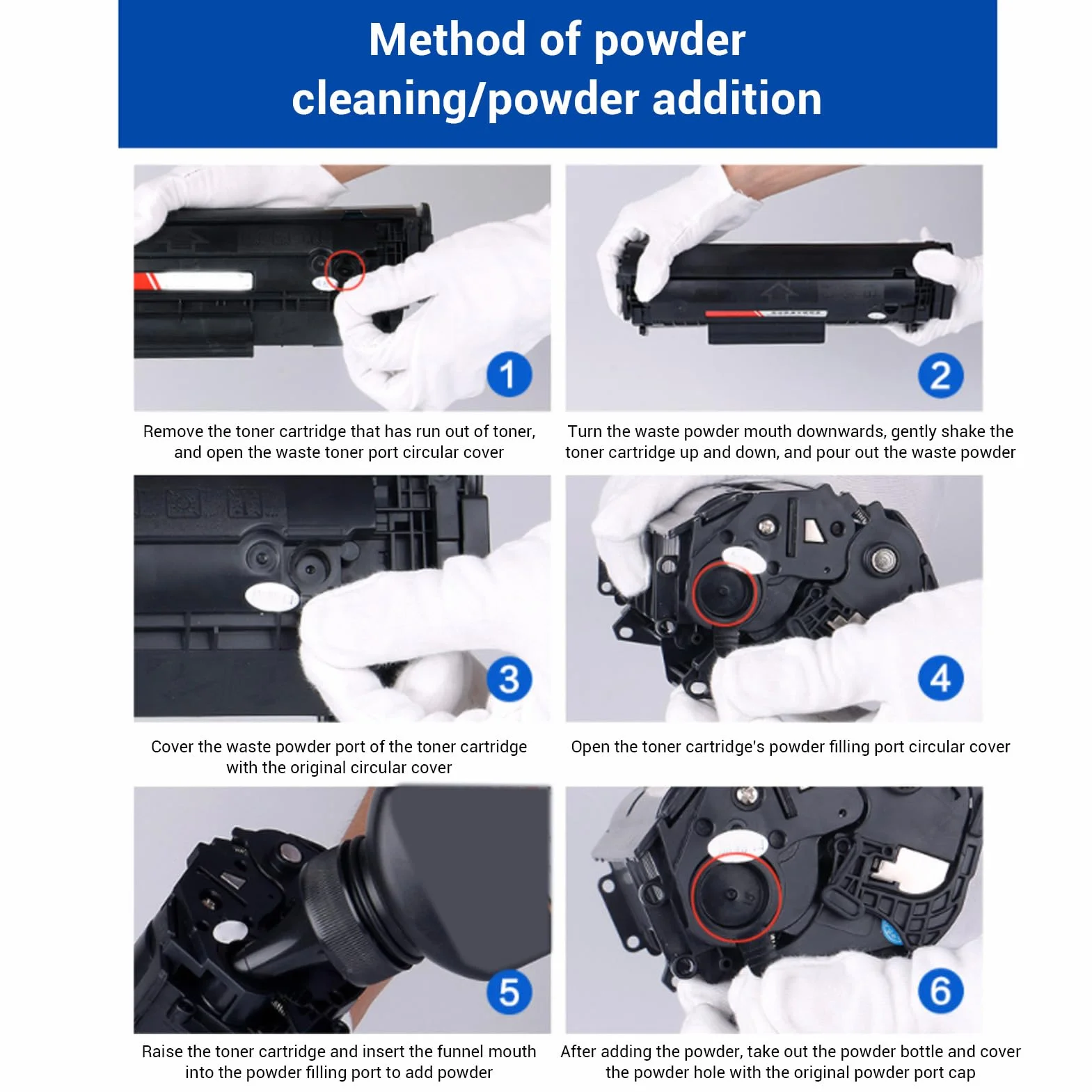 Method of powder cleaning/powder addition

1

Remove the toner cartridge that has run out of toner, and open the waste toner port circular cover

2

Turn the waste powder mouth downwards, gently shake the toner cartridge up and down, and pour out the waste powder

3

Cover the waste powder port of the toner cartridge with the original circular cover

4

Open the toner cartridge's powder filling port circular cover

5

Raise the toner cartridge and insert the funnel mouth into the powder filling port to add powder

6

After adding the powder, take out the powder bottle and cover the powder hole with the original powder port cap