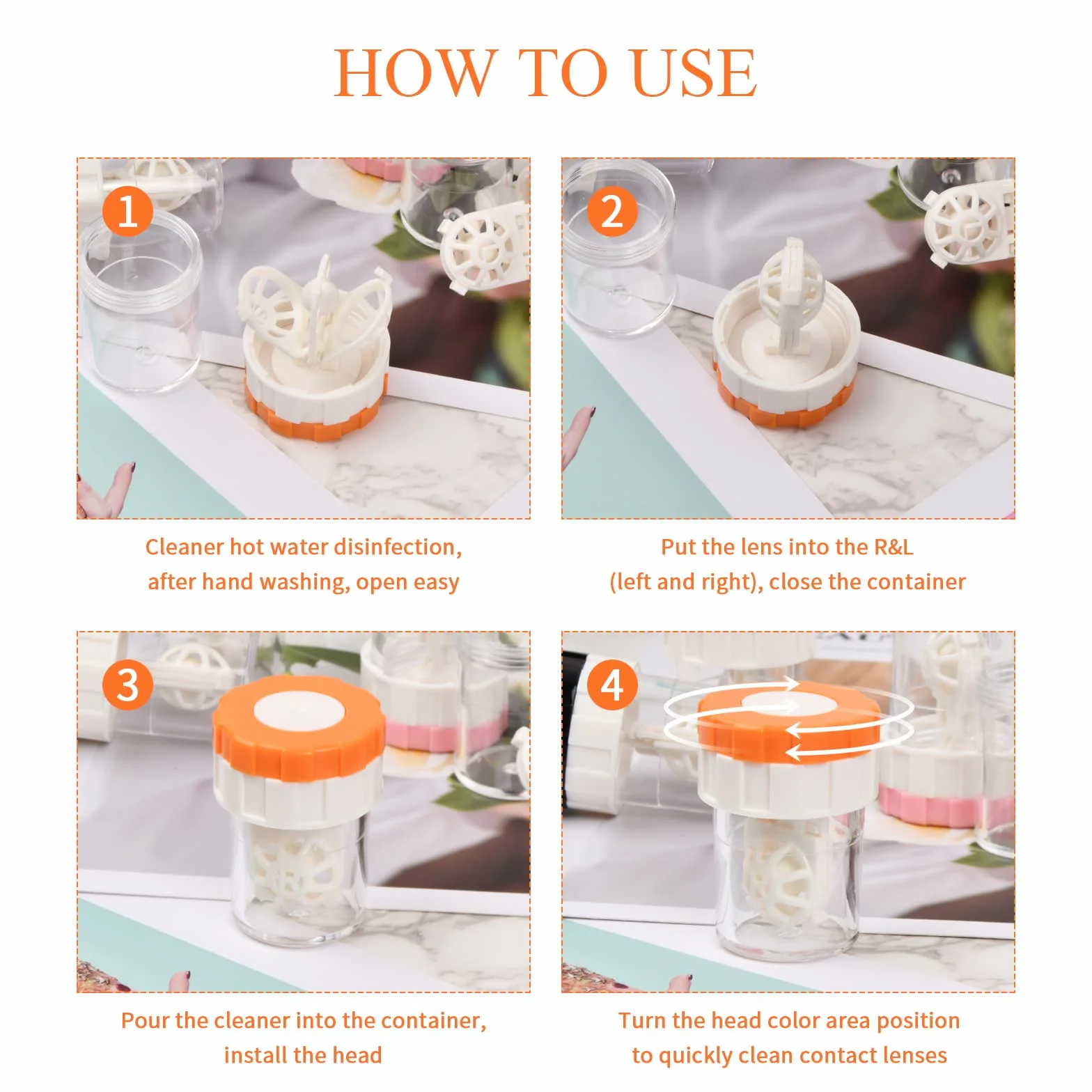 HOW TO USE

1

Cleaner hot water disinfection, after hand washing, open easy

2

Put the lens into the R&L (left and right), close the container

3

Pour the cleaner into the container, install the head

4

Turn the head color area position to quickly clean contact lenses