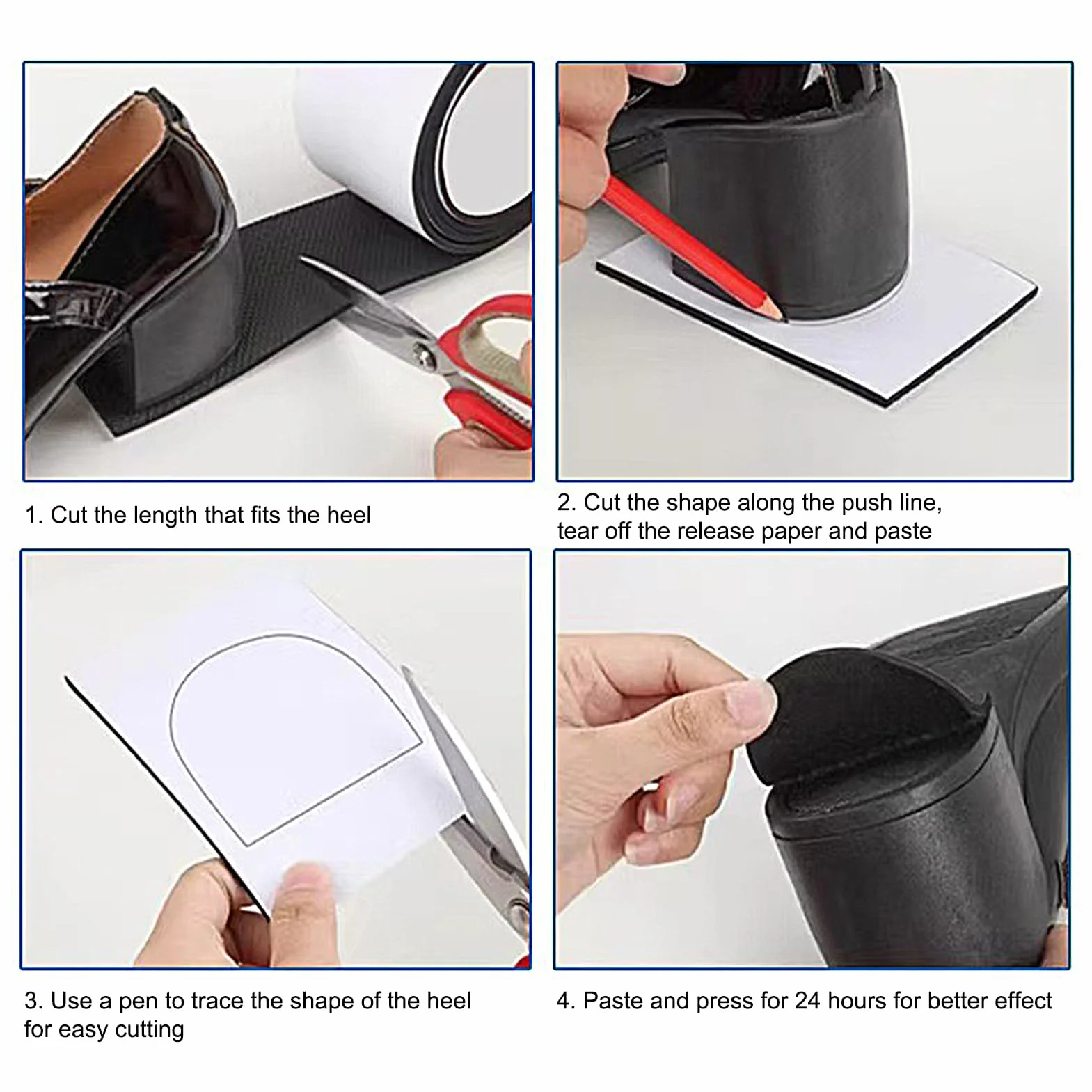 1. Cut the length that fits the heel

2. Cut the shape along the push line, tear off the release paper and paste

3. Use a pen to trace the shape of the heel for easy cutting

4. Paste and press for 24 hours for better effect