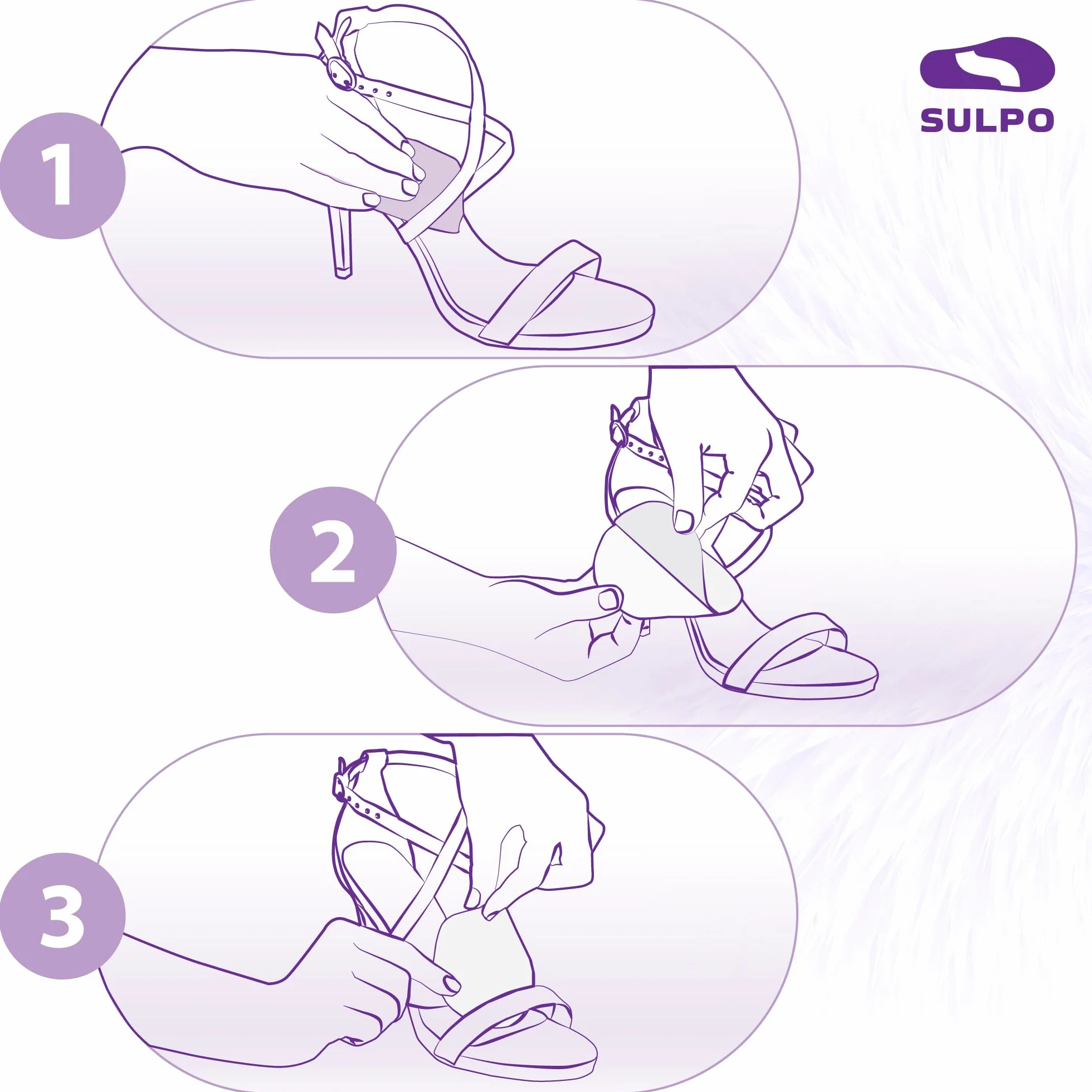 SULPO

1

2

3