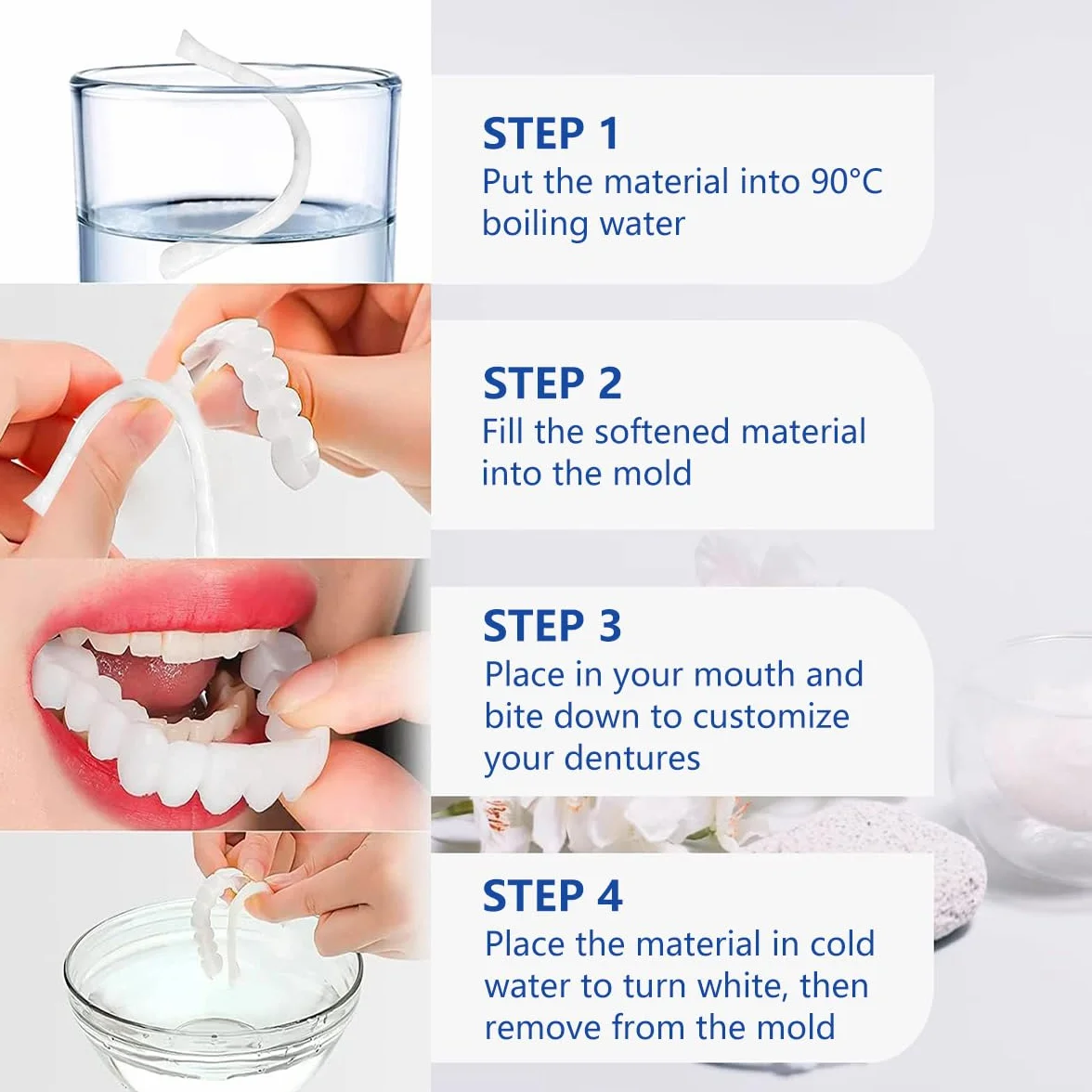 STEP 1
Put the material into 90°C boiling water

STEP 2
Fill the softened material into the mold

STEP 3
Place in your mouth and bite down to customize your dentures

STEP 4
Place the material in cold water to turn white, then remove from the mold