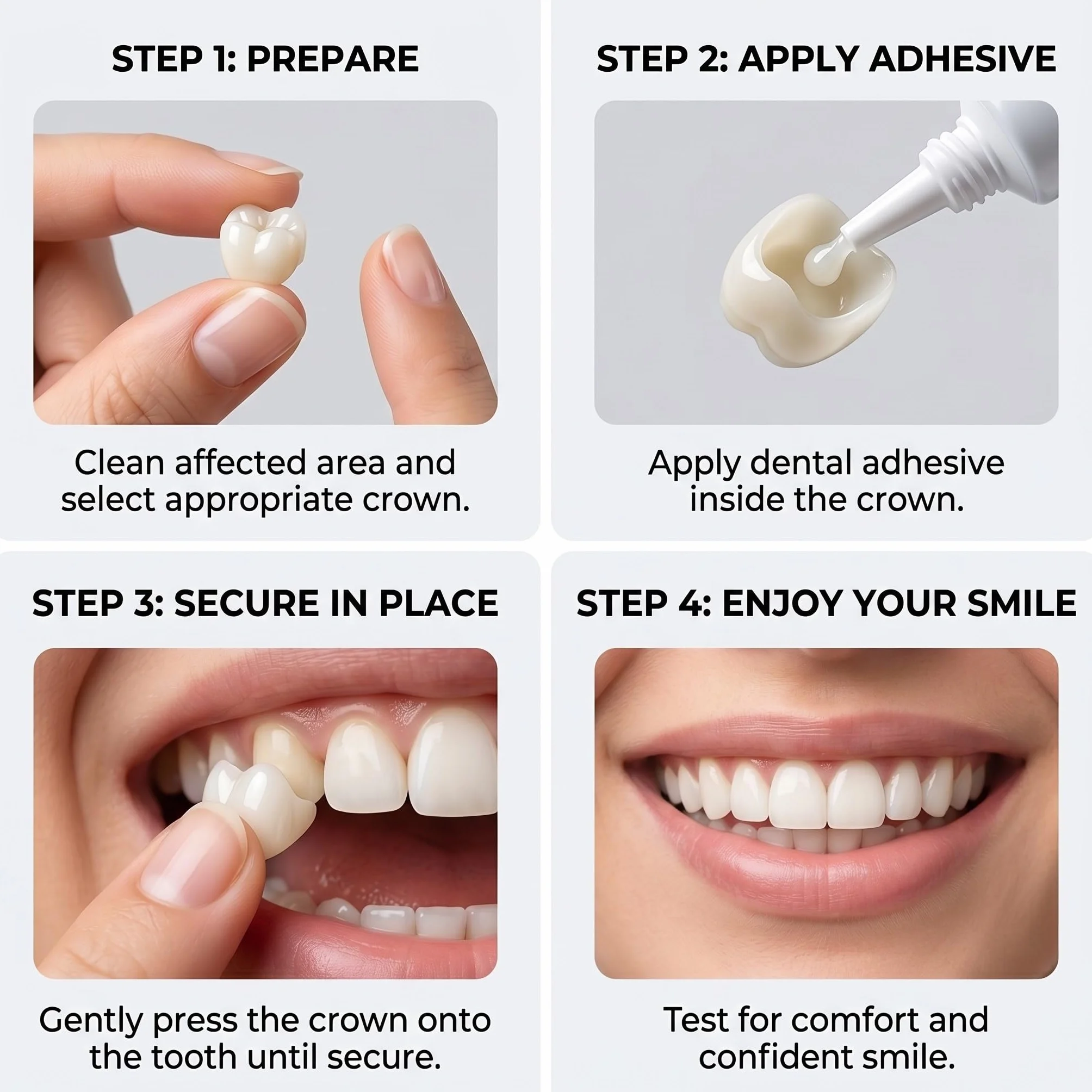 STEP 1: PREPARE

Clean affected area and select appropriate crown.

STEP 2: APPLY ADHESIVE

Apply dental adhesive inside the crown.

STEP 3: SECURE IN PLACE

Gently press the crown onto the tooth until secure.

STEP 4: ENJOY YOUR SMILE

Test for comfort and confident smile.