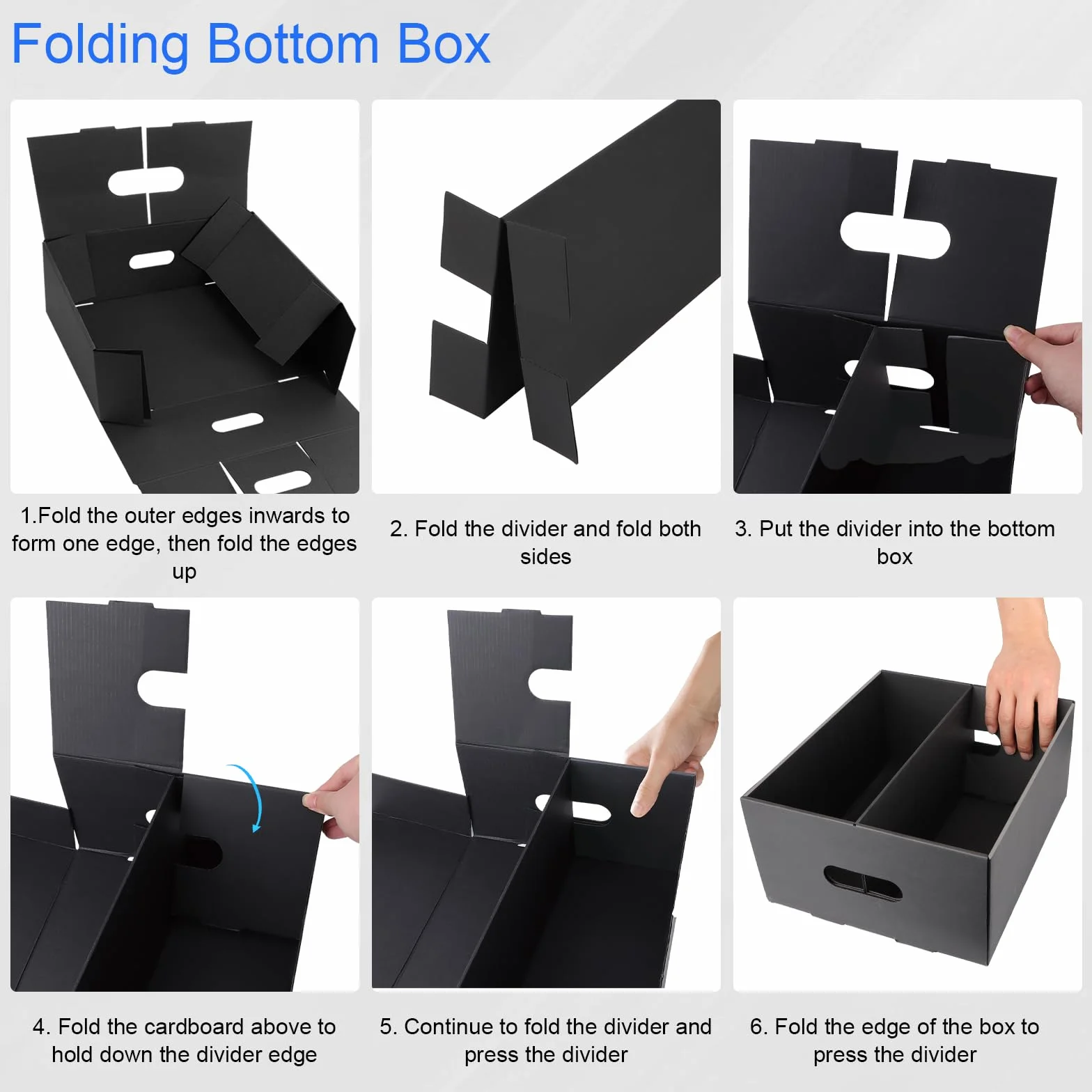 Folding Bottom Box

1.Fold the outer edges inwards to form one edge, then fold the edges up

2. Fold the divider and fold both sides

3. Put the divider into the bottom box

4. Fold the cardboard above to hold down the divider edge

5. Continue to fold the divider and press the divider

6. Fold the edge of the box to press the divider