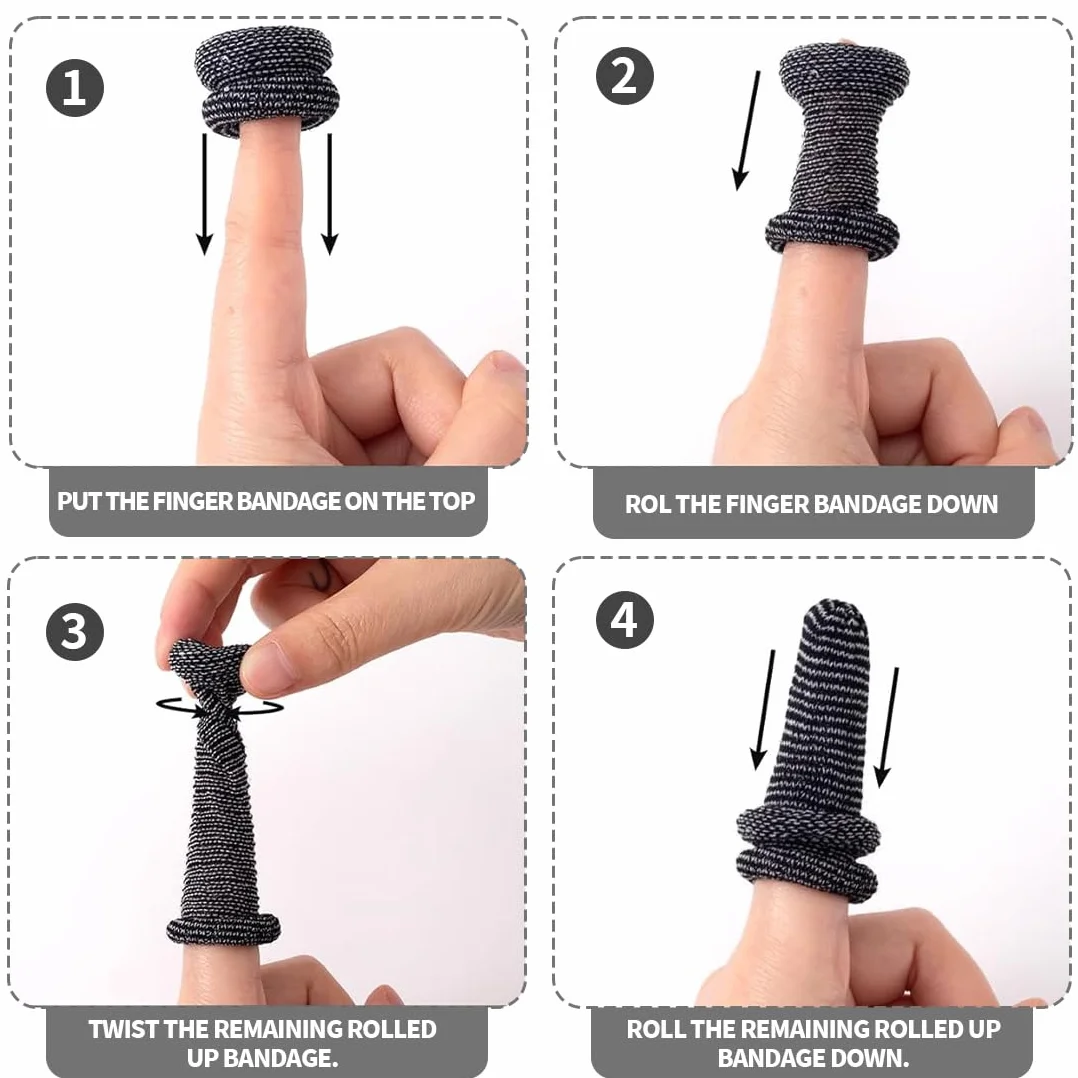 1

PUT THE FINGER BANDAGE ON THE TOP

2

ROL THE FINGER BANDAGE DOWN

3

TWIST THE REMAINING ROLLED UP BANDAGE.

4

ROLL THE REMAINING ROLLED UP BANDAGE DOWN.