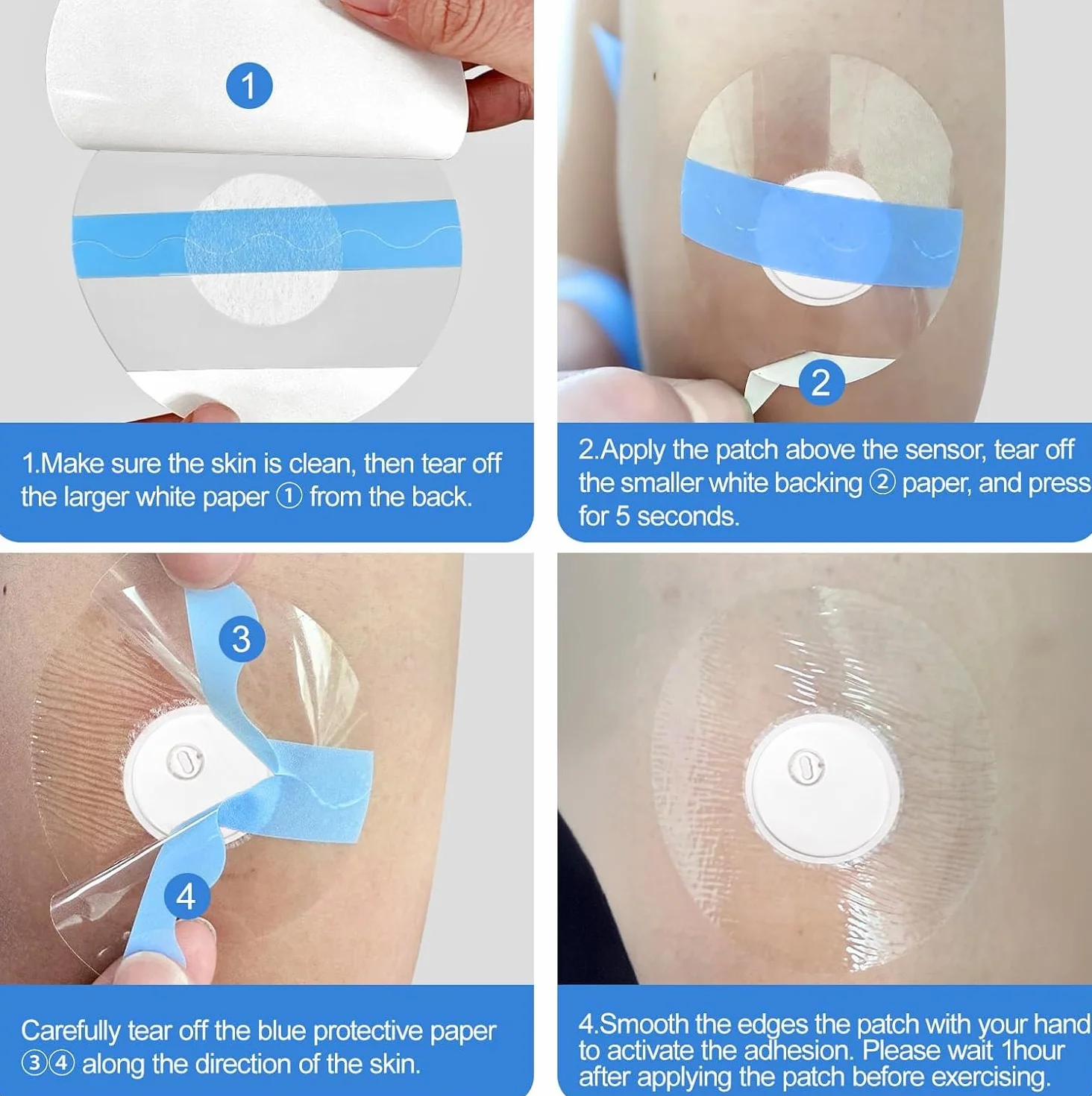 1

1.Make sure the skin is clean, then tear off the larger white paper ① from the back.

2

2.Apply the patch above the sensor, tear off the smaller white backing ② paper, and press for 5 seconds.

3

4

Carefully tear off the blue protective paper ③④ along the direction of the skin.

4.Smooth the edges the patch with your hand to activate the adhesion. Please wait 1hour after applying the patch before exercising.