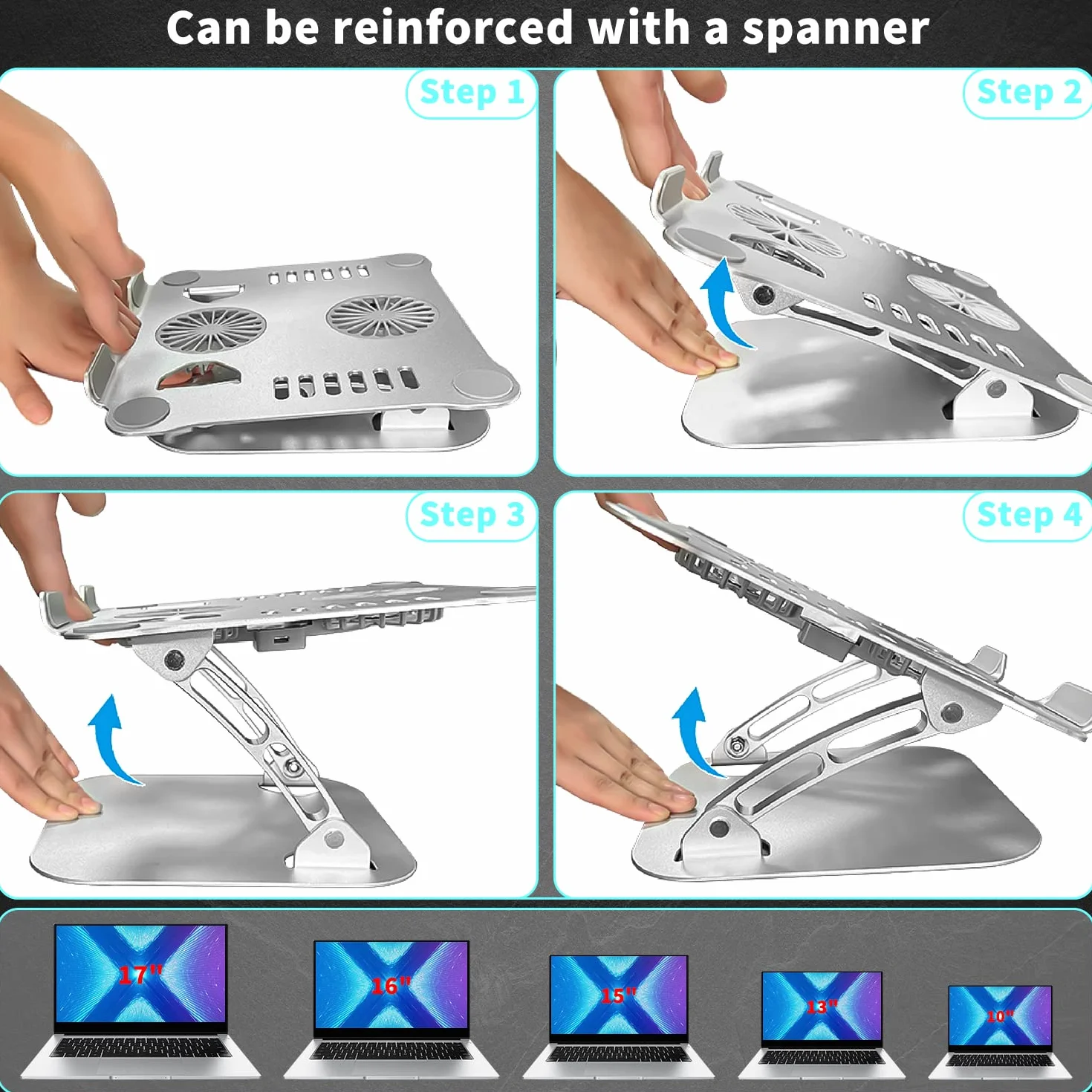 Can be reinforced with a spanner

Step 1

Step 2

Step 3

Step 4

17"

16"

15"

13"

10"