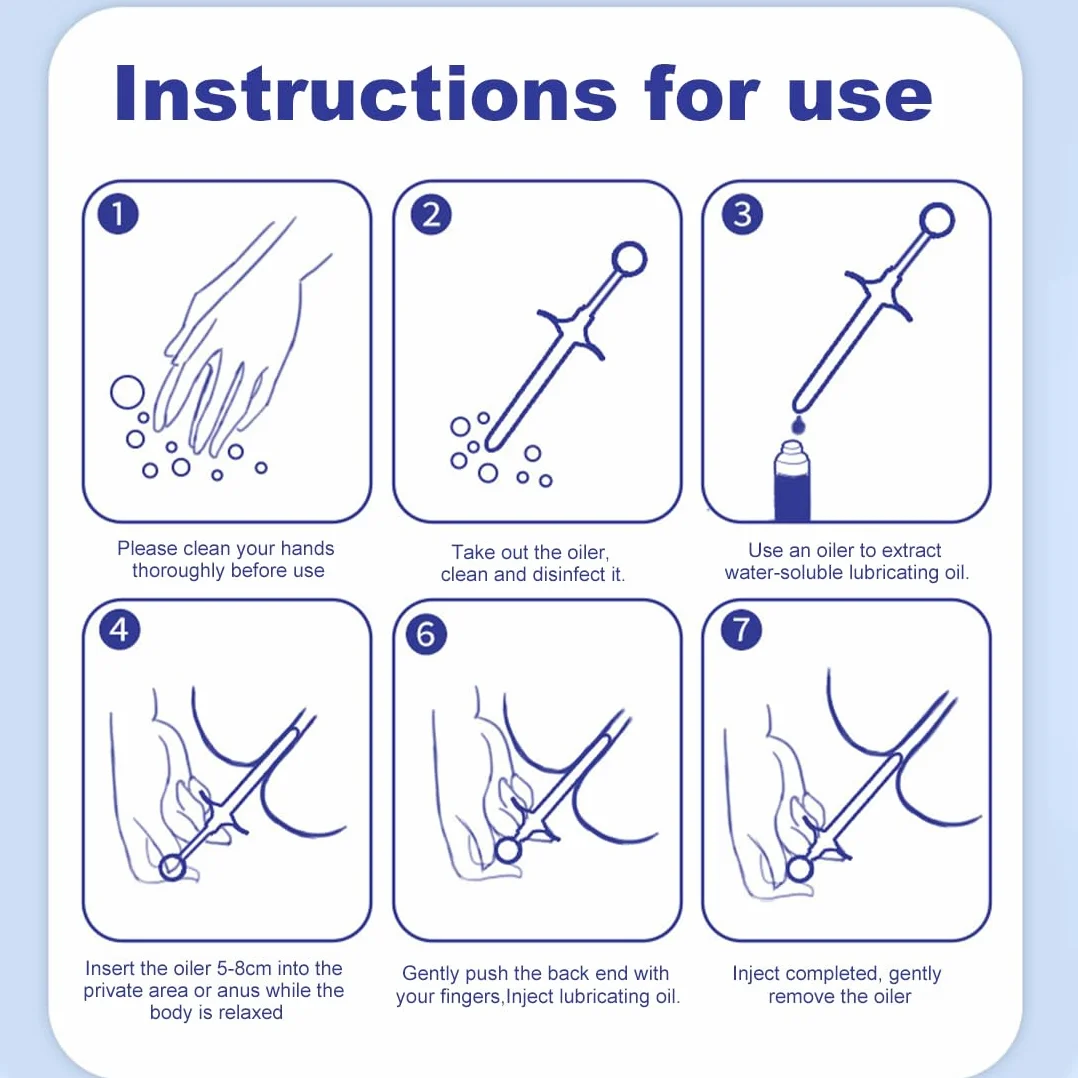 Instructions for use

1

Please clean your hands thoroughly before use

2

Take out the oiler, clean and disinfect it.

3

Use an oiler to extract water-soluble lubricating oil.

4

Insert the oiler 5-8cm into the private area or anus while the body is relaxed

6

Gently push the back end with your fingers,Inject lubricating oil.

7

Inject completed, gently remove the oiler