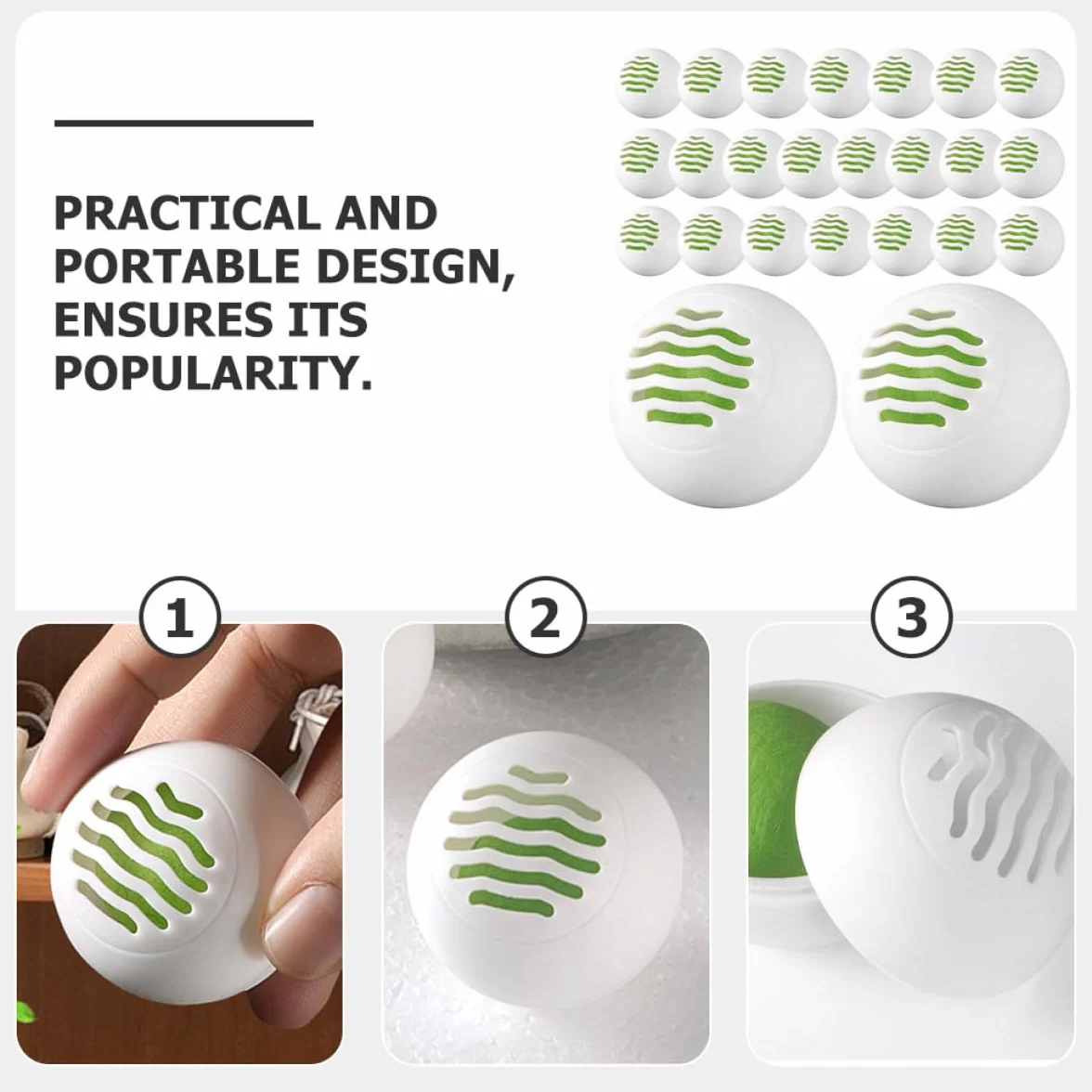 PRACTICAL AND PORTABLE DESIGN, ENSURES ITS POPULARITY.

1

2

3