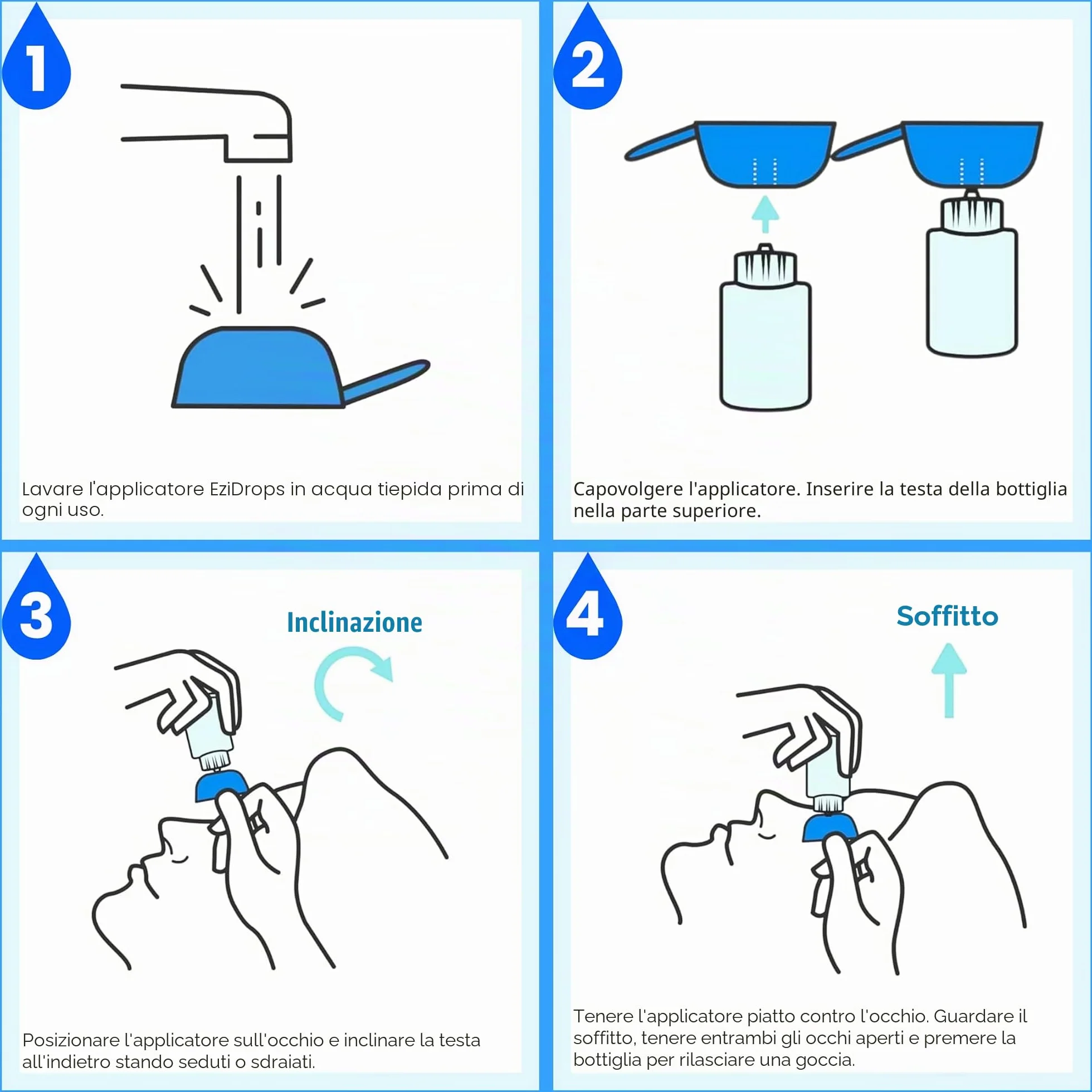 1

Lavare l'applicatore EziDrops in acqua tiepida prima di ogni uso.

2

Capovolgere l'applicatore. Inserire la testa della bottiglia nella parte superiore.

3

Inclinazione

Posizionare l'applicatore sull'occhio e inclinare la testa all'indietro stando seduti o sdraiati.

4

Soffitto

Tenere l'applicatore piatto contro l'occhio. Guardare il soffitto, tenere entrambi gli occhi aperti e premere la bottiglia per rilasciare una goccia.