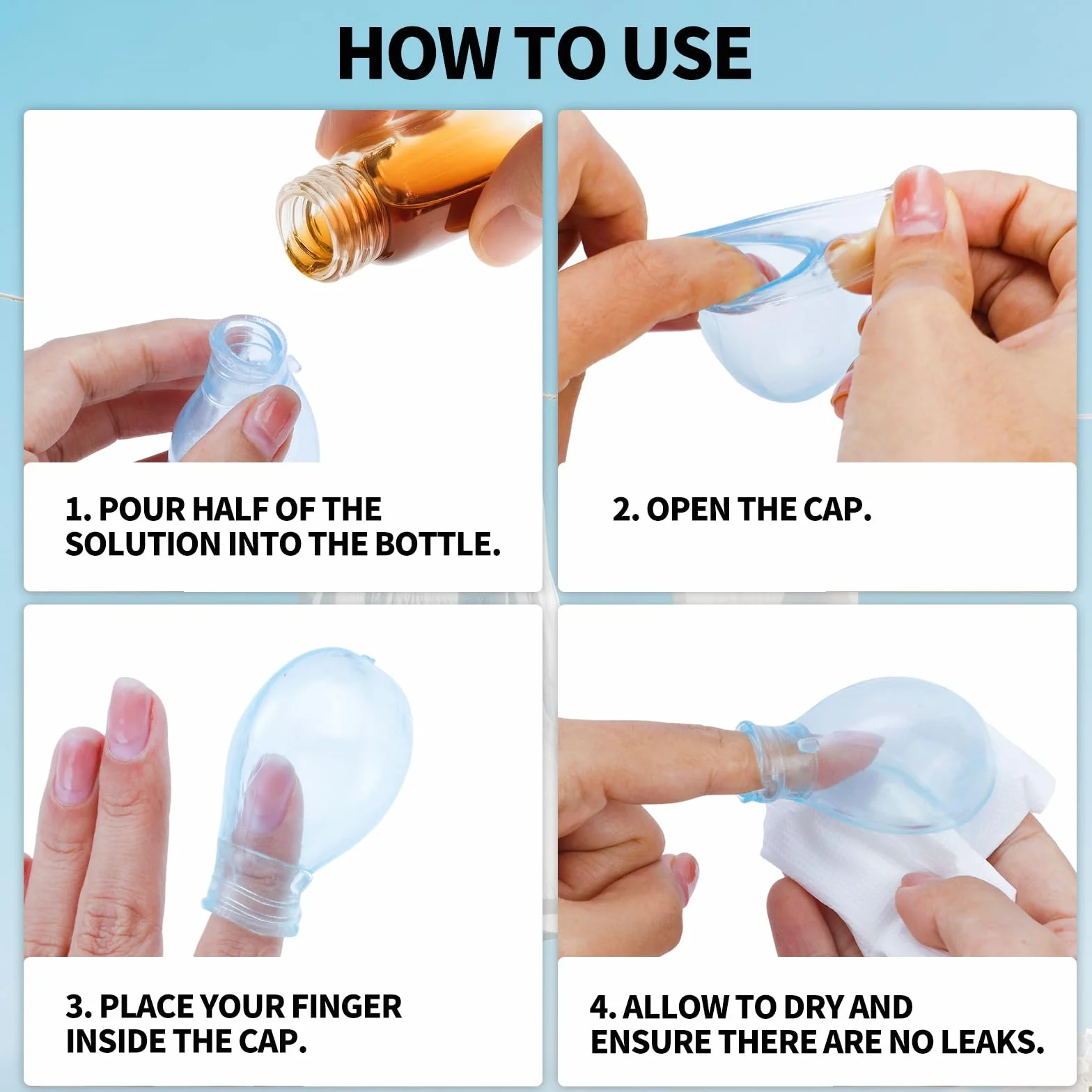 HOW TO USE

1. POUR HALF OF THE SOLUTION INTO THE BOTTLE.

2. OPEN THE CAP.

3. PLACE YOUR FINGER INSIDE THE CAP.

4. ALLOW TO DRY AND ENSURE THERE ARE NO LEAKS.