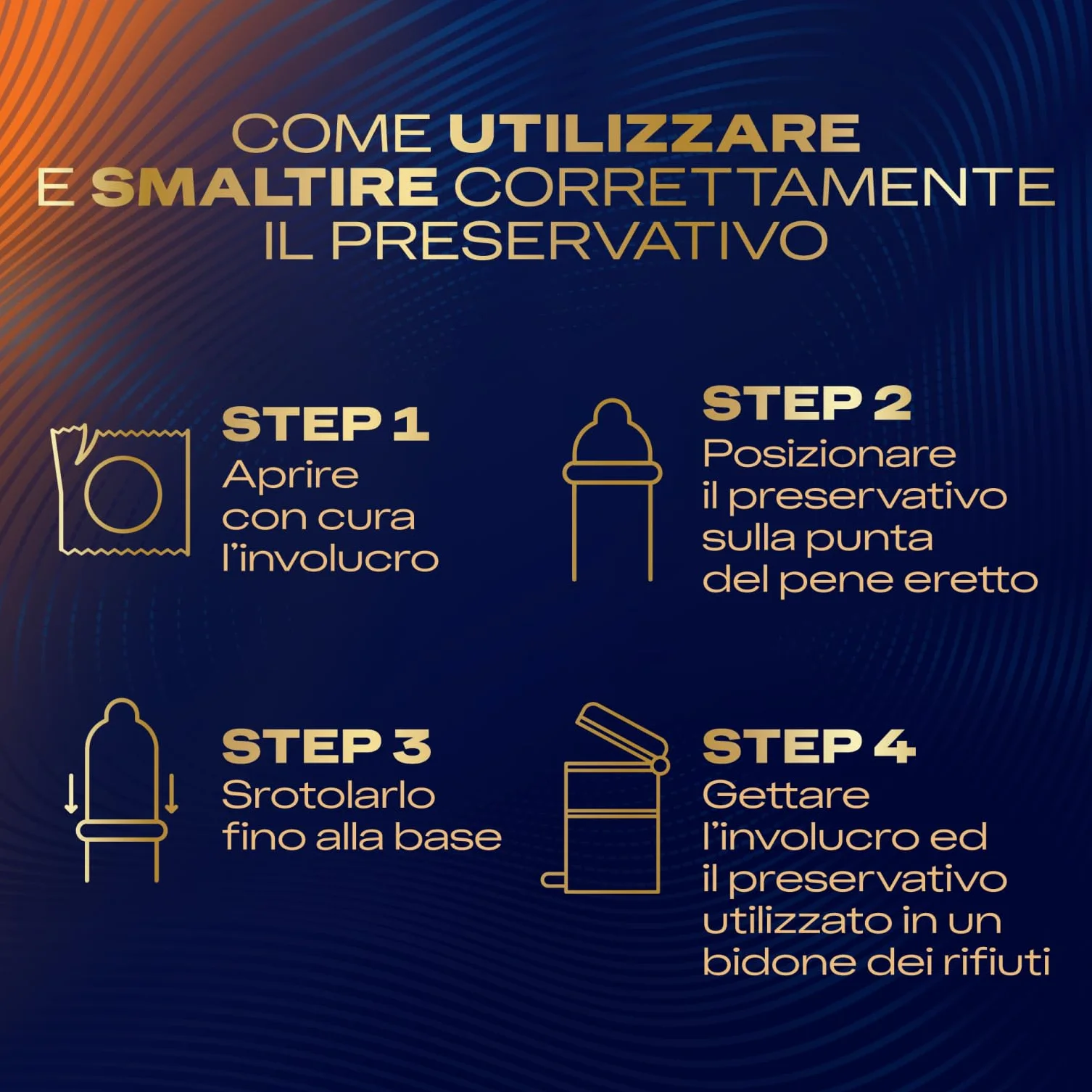 COME UTILIZZARE E SMALTIRE CORRETTAMENTE IL PRESERVATIVO

STEP 1
Aprire con cura l'involucro

STEP 2
Posizionare il preservativo sulla punta del pene eretto

STEP 3
Srotolarlo fino alla base

STEP 4
Gettare l'involucro ed il preservativo utilizzato in un bidone dei rifiuti