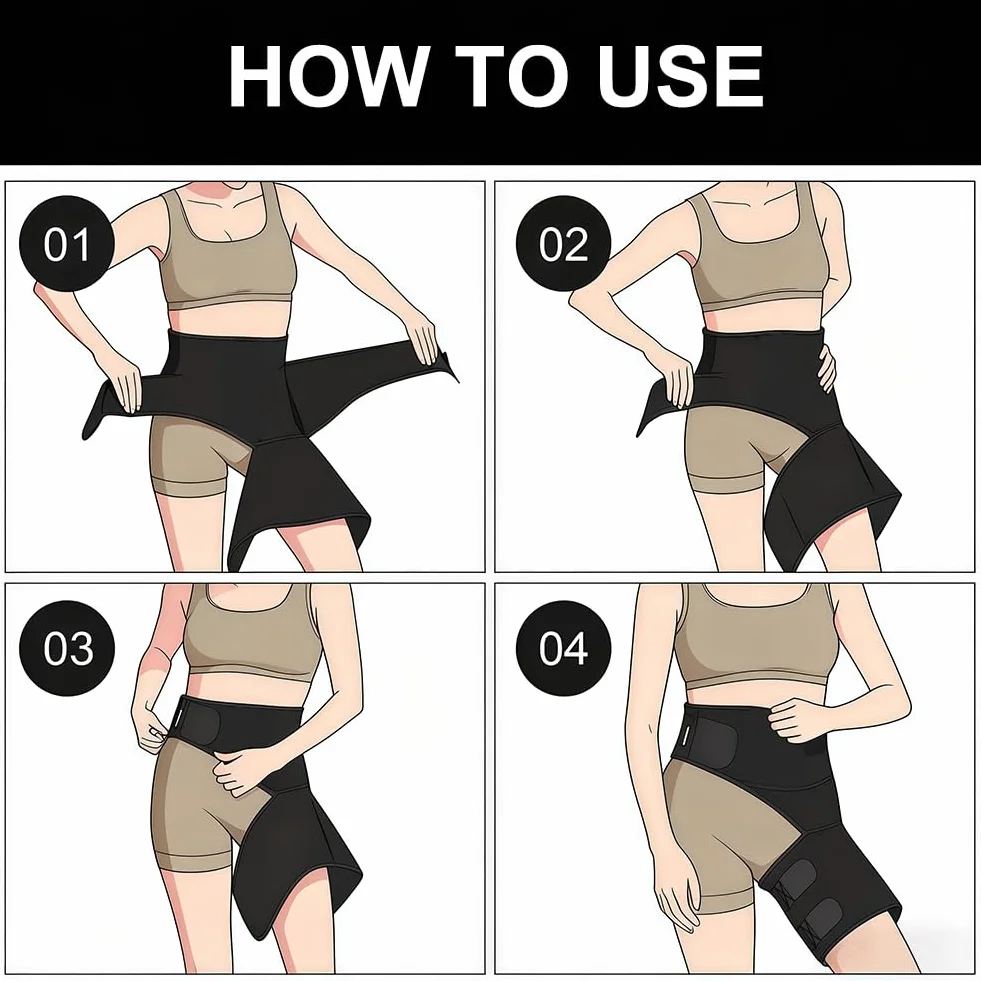 HOW TO USE

01

02

03

04