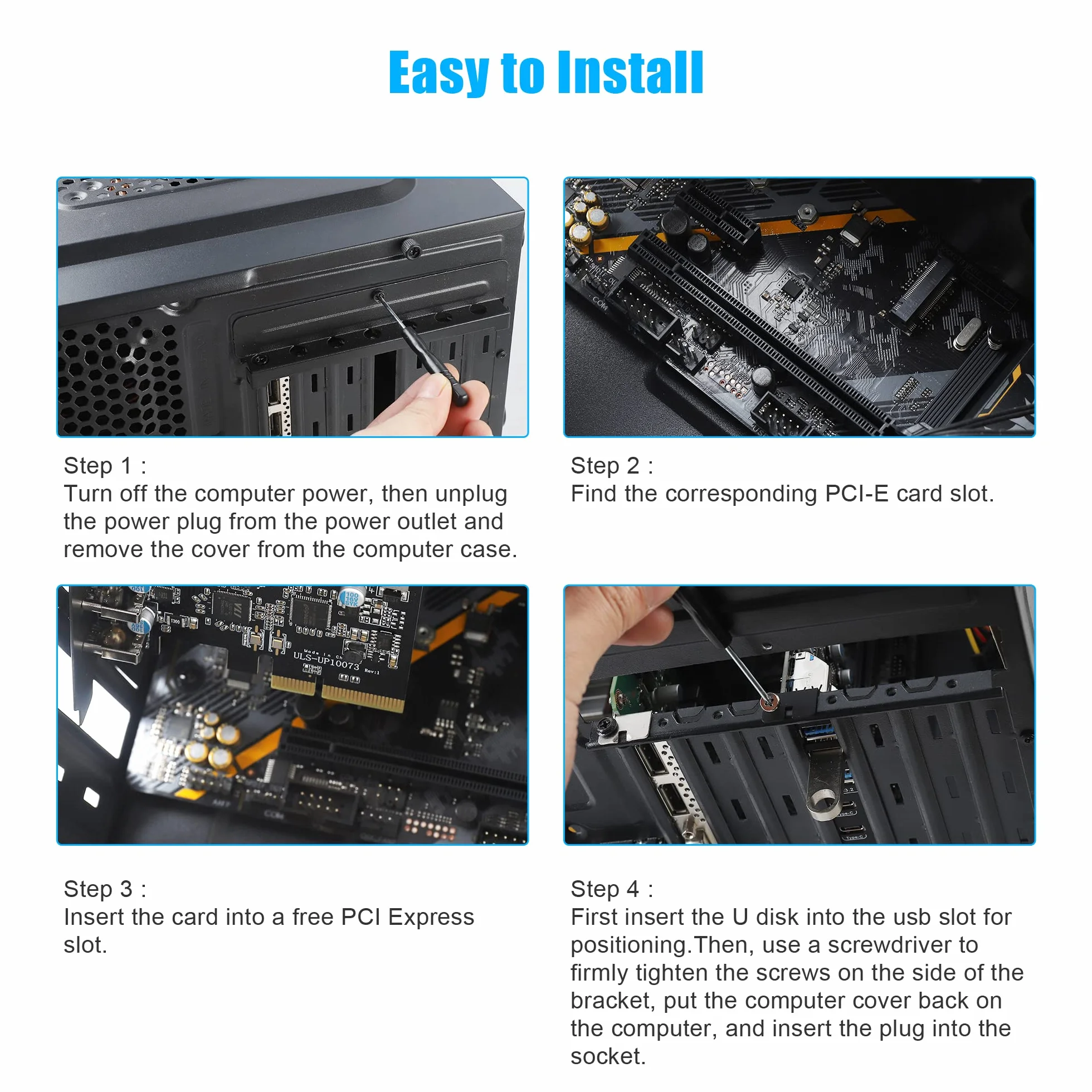 Easy to Install

Step 1 :
Turn off the computer power, then unplug the power plug from the power outlet and remove the cover from the computer case.

Step 2 :
Find the corresponding PCI-E card slot.

Made in Ch
ULS-UP10073 Rev:1

Step 3 :
Insert the card into a free PCI Express slot.

Step 4 :
First insert the U disk into the usb slot for positioning.Then, use a screwdriver to firmly tighten the screws on the side of the bracket, put the computer cover back on the computer, and insert the plug into the socket.