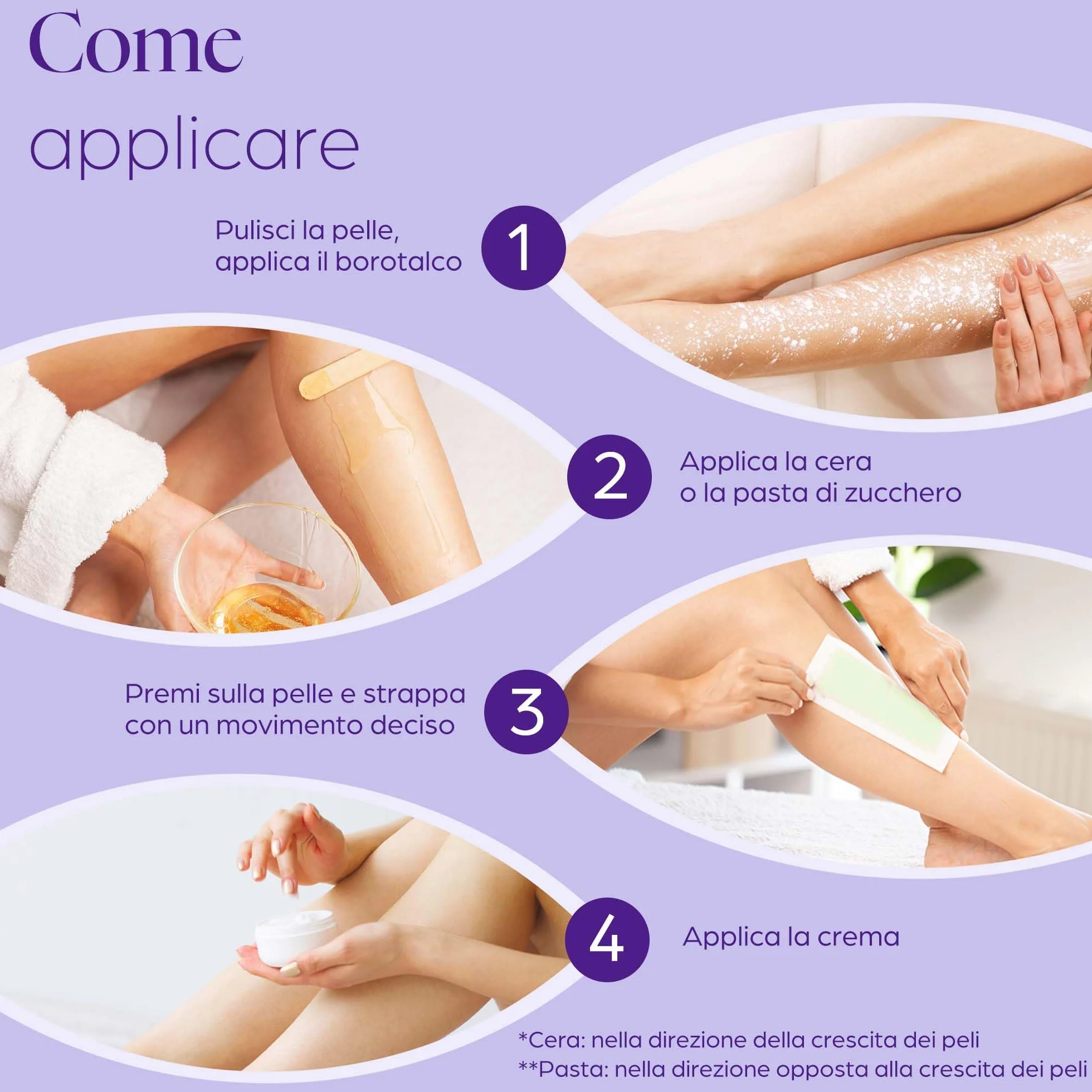 Come
applicare

Pulisci la pelle, applica il borotalco

1

2

Applica la cera o la pasta di zucchero

Premi sulla pelle e strappa con un movimento deciso

3

4

Applica la crema

*Cera: nella direzione della crescita dei peli
**Pasta: nella direzione opposta alla crescita dei peli