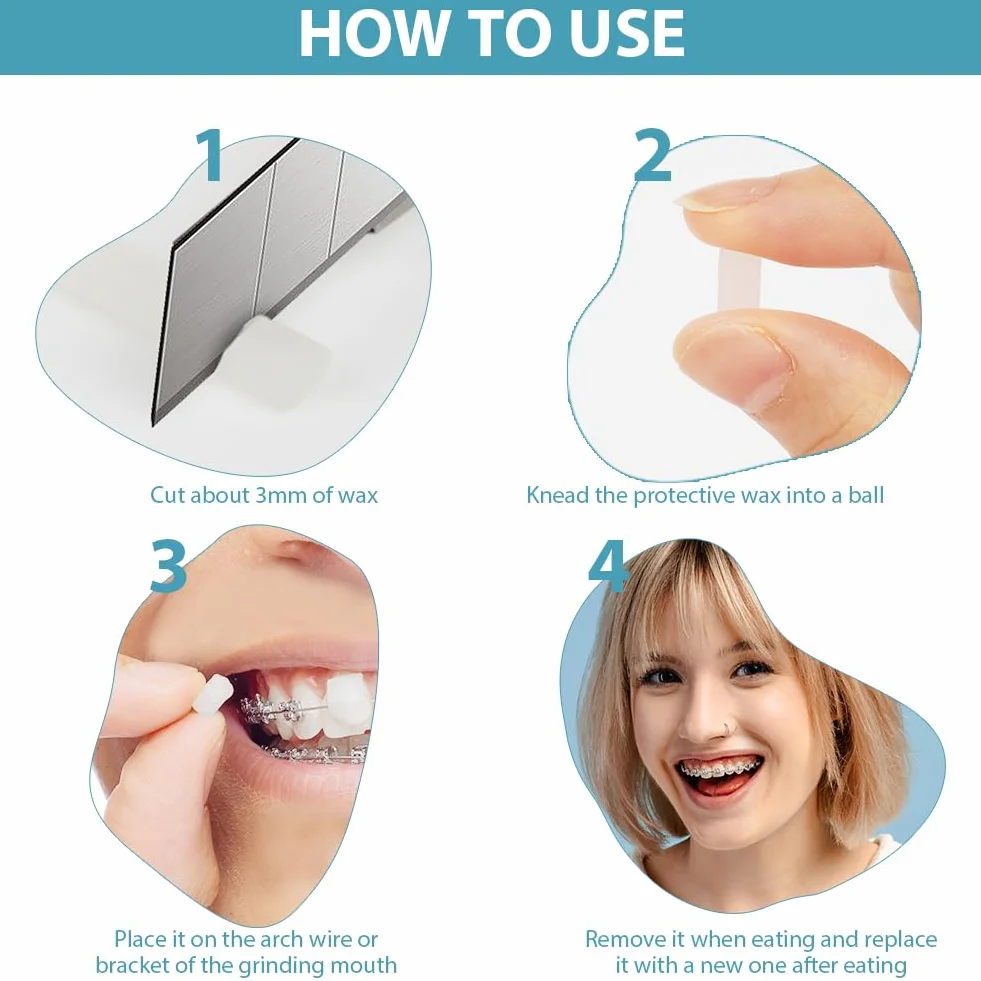 HOW TO USE

1

Cut about 3mm of wax

2

Knead the protective wax into a ball

3

Place it on the arch wire or bracket of the grinding mouth

4

Remove it when eating and replace it with a new one after eating