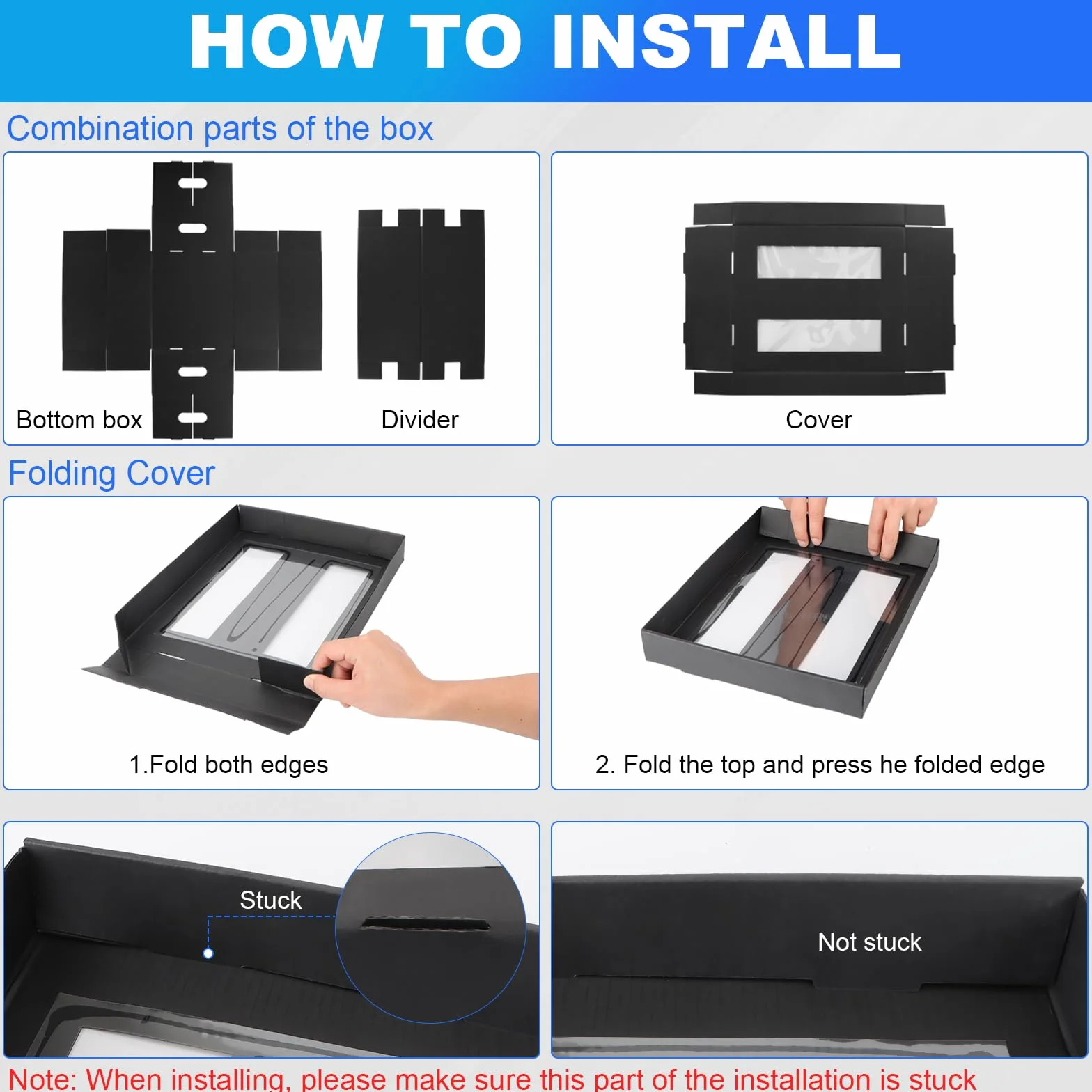 HOW TO INSTALL

Combination parts of the box

Bottom box

Divider

Cover

Folding Cover

1.Fold both edges

2. Fold the top and press he folded edge

Stuck

Not stuck

Note: When installing, please make sure this part of the installation is stuck