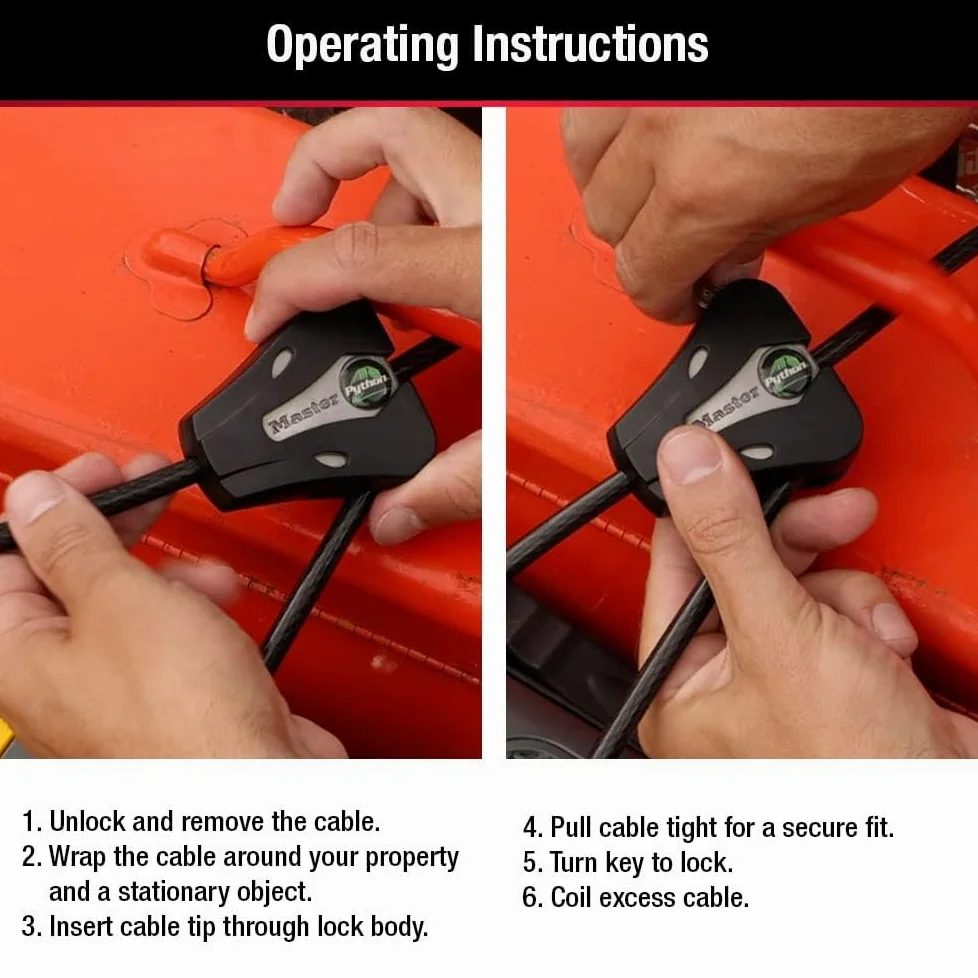 Operating Instructions

Master Python

Master Python

1. Unlock and remove the cable.
2. Wrap the cable around your property and a stationary object.
3. Insert cable tip through lock body.

4. Pull cable tight for a secure fit.
5. Turn key to lock.
6. Coil excess cable.