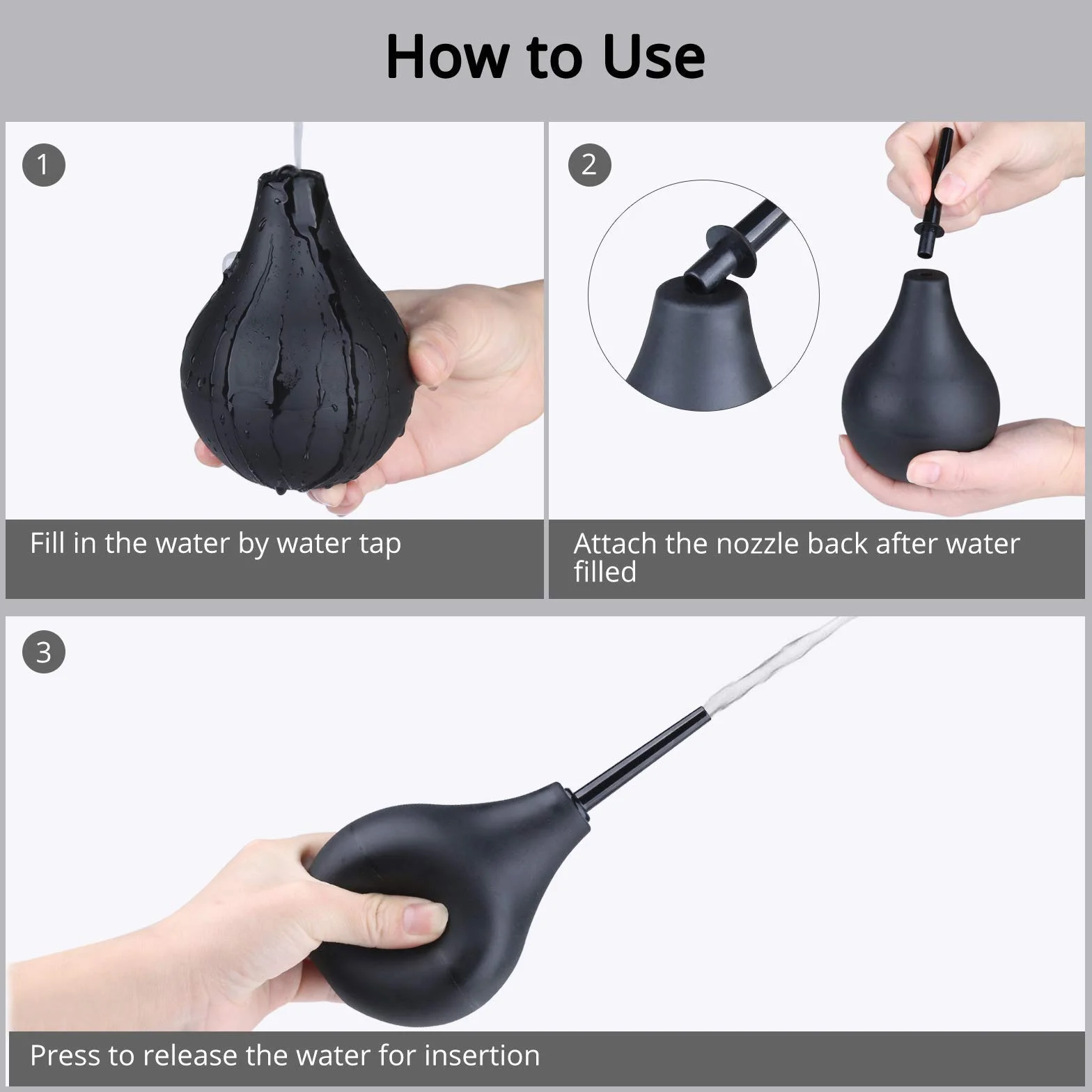 How to Use

1

Fill in the water by water tap

2

Attach the nozzle back after water filled

3

Press to release the water for insertion