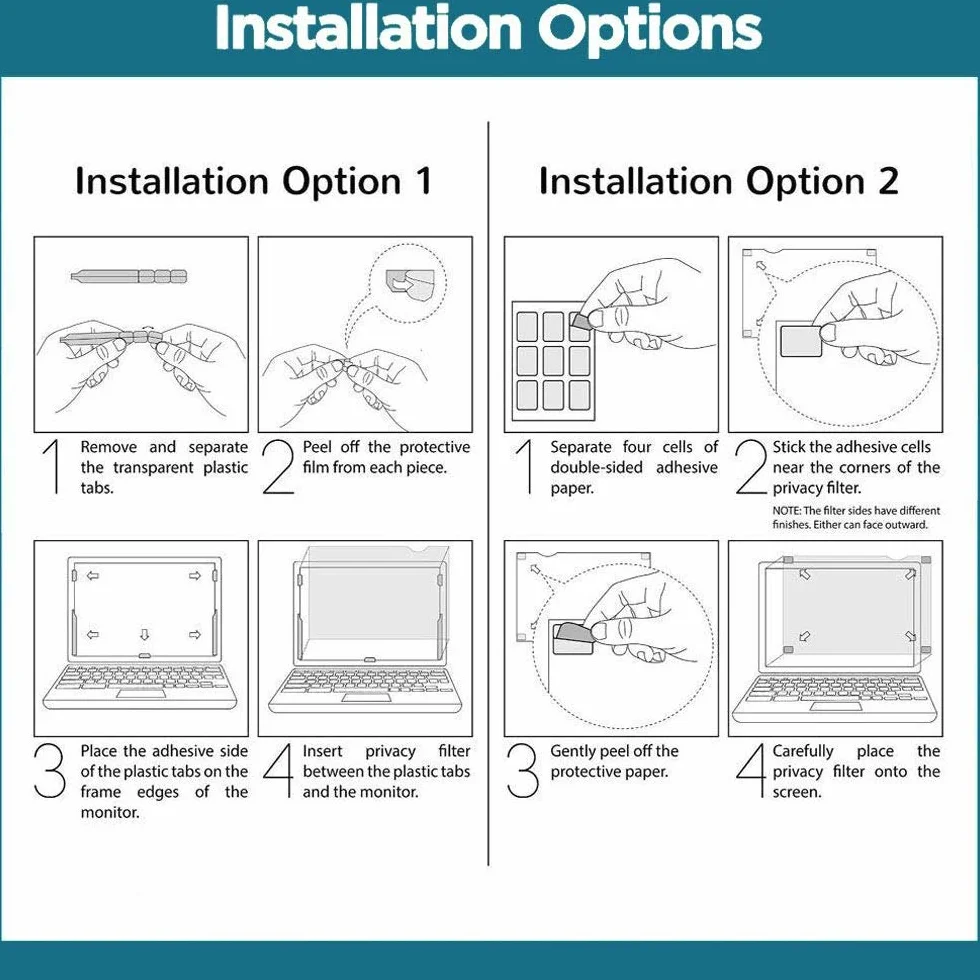 Installation Options

Installation Option 1

1 Remove and separate the transparent plastic tabs.

2 Peel off the protective film from each piece.

3 Place the adhesive side of the plastic tabs on the frame edges of the monitor.

4 Insert privacy filter between the plastic tabs and the monitor.

Installation Option 2

1 Separate four cells of double-sided adhesive paper.

2 Stick the adhesive cells near the corners of the privacy filter.

NOTE: The filter sides have different finishes. Either can face outward.

3 Gently peel off the protective paper.

4 Carefully place the privacy filter onto the screen.