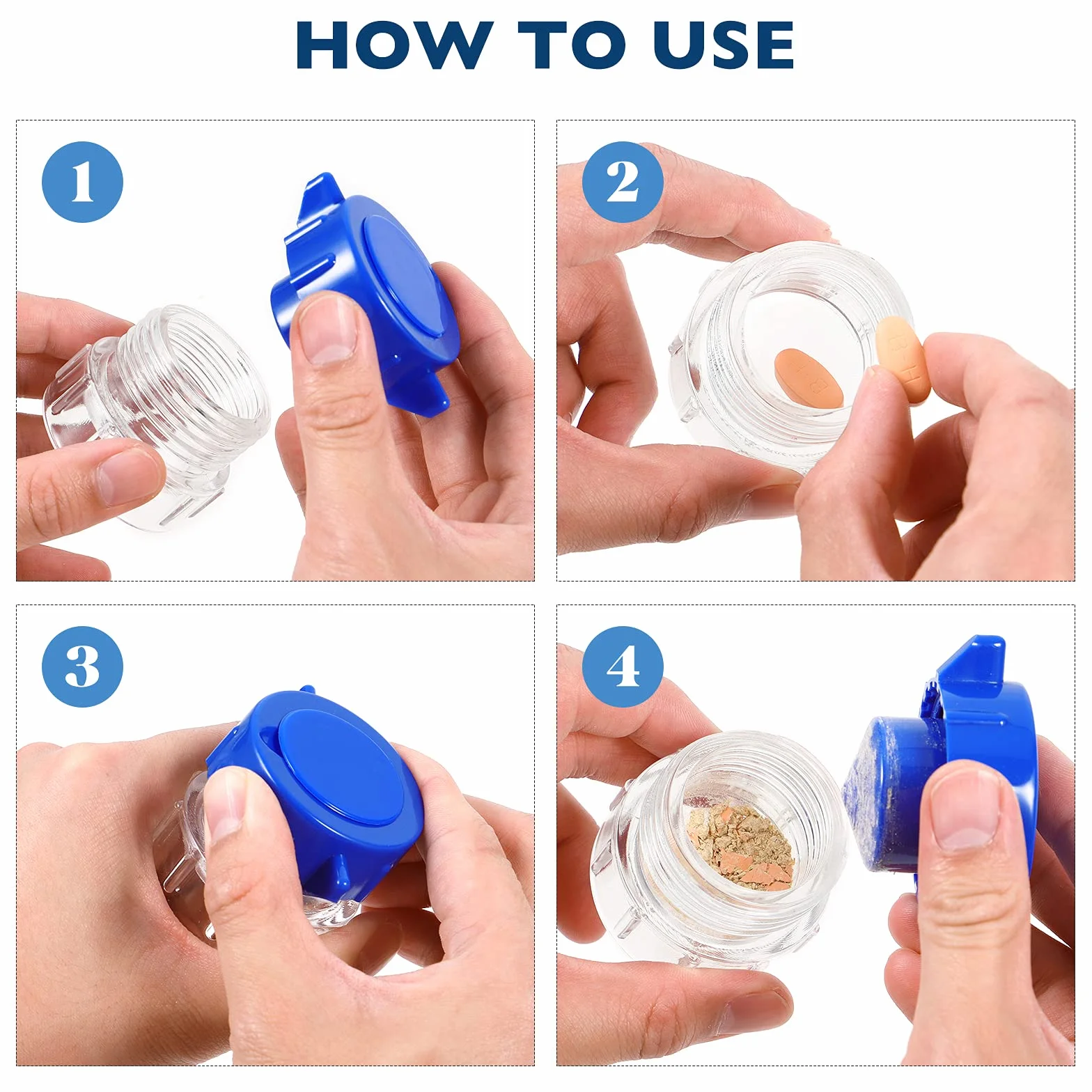 HOW TO USE

1

2

3

4