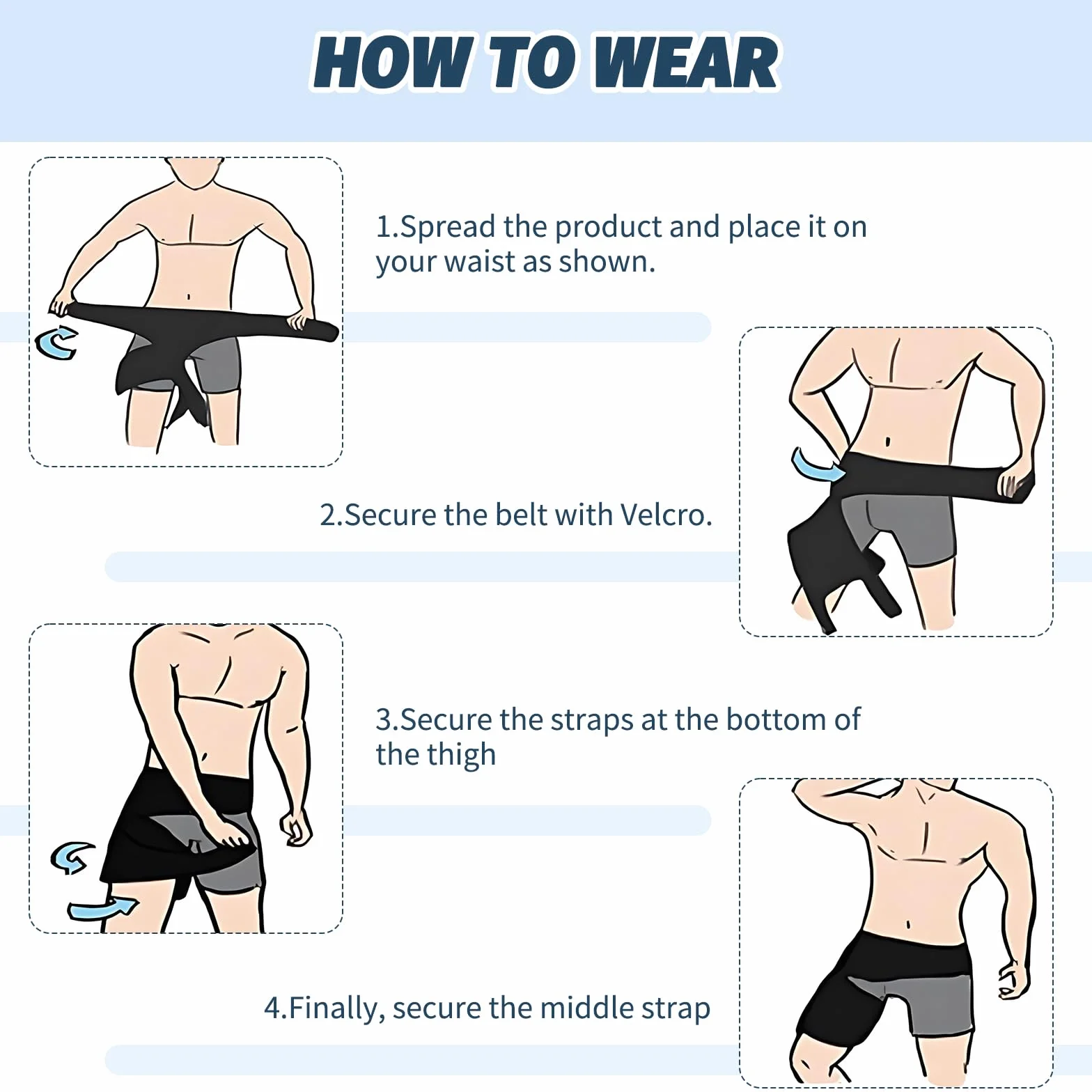 HOW TO WEAR

1.Spread the product and place it on your waist as shown.

2.Secure the belt with Velcro.

3.Secure the straps at the bottom of the thigh

4.Finally, secure the middle strap