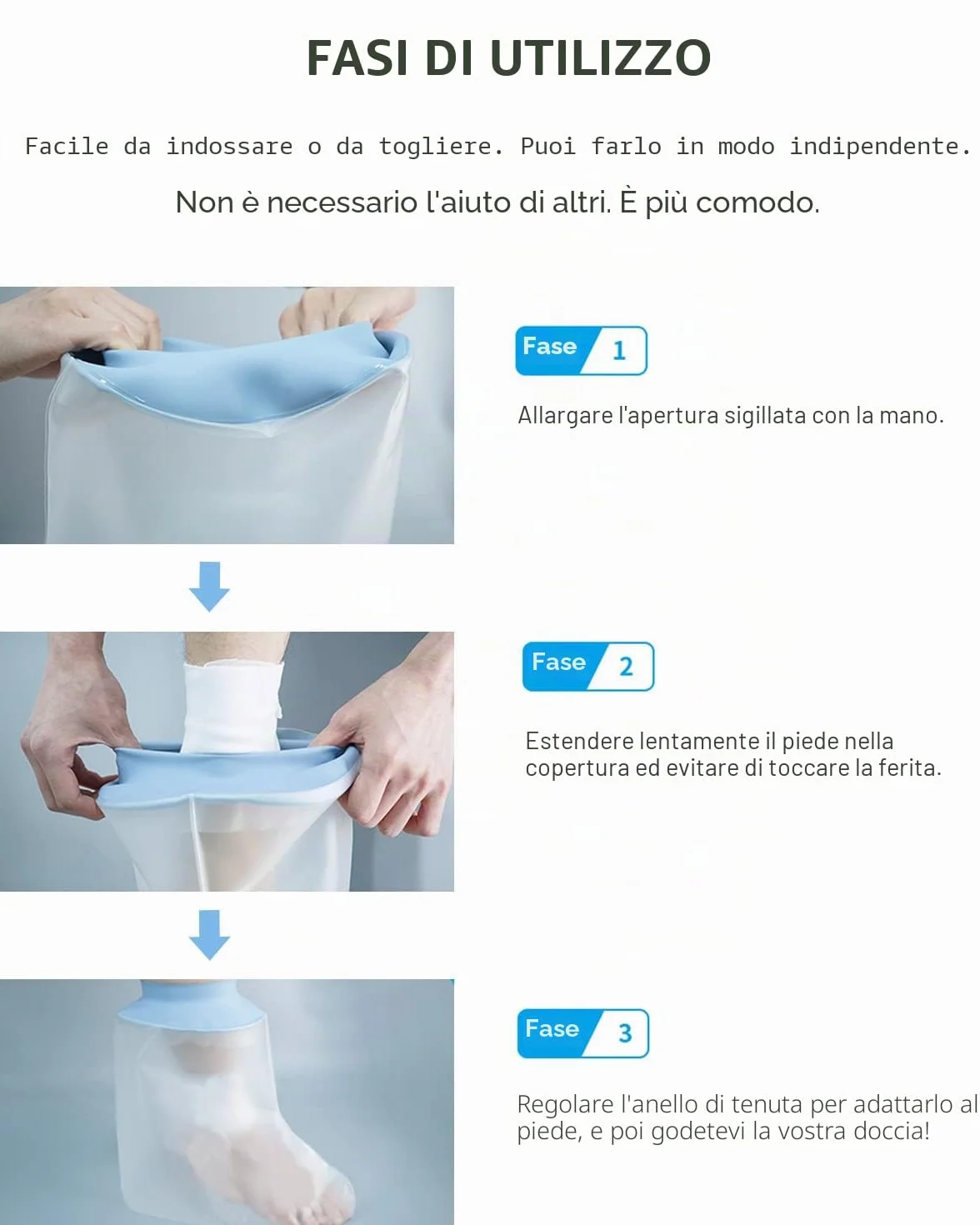 FASI DI UTILIZZO

Facile da indossare o da togliere. Puoi farlo in modo indipendente.

Non è necessario l'aiuto di altri. È più comodo.

Fase 1

Allargare l'apertura sigillata con la mano.

Fase 2

Estendere lentamente il piede nella copertura ed evitare di toccare la ferita.

Fase 3

Regolare l'anello di tenuta per adattarlo al piede, e poi godetevi la vostra doccia!