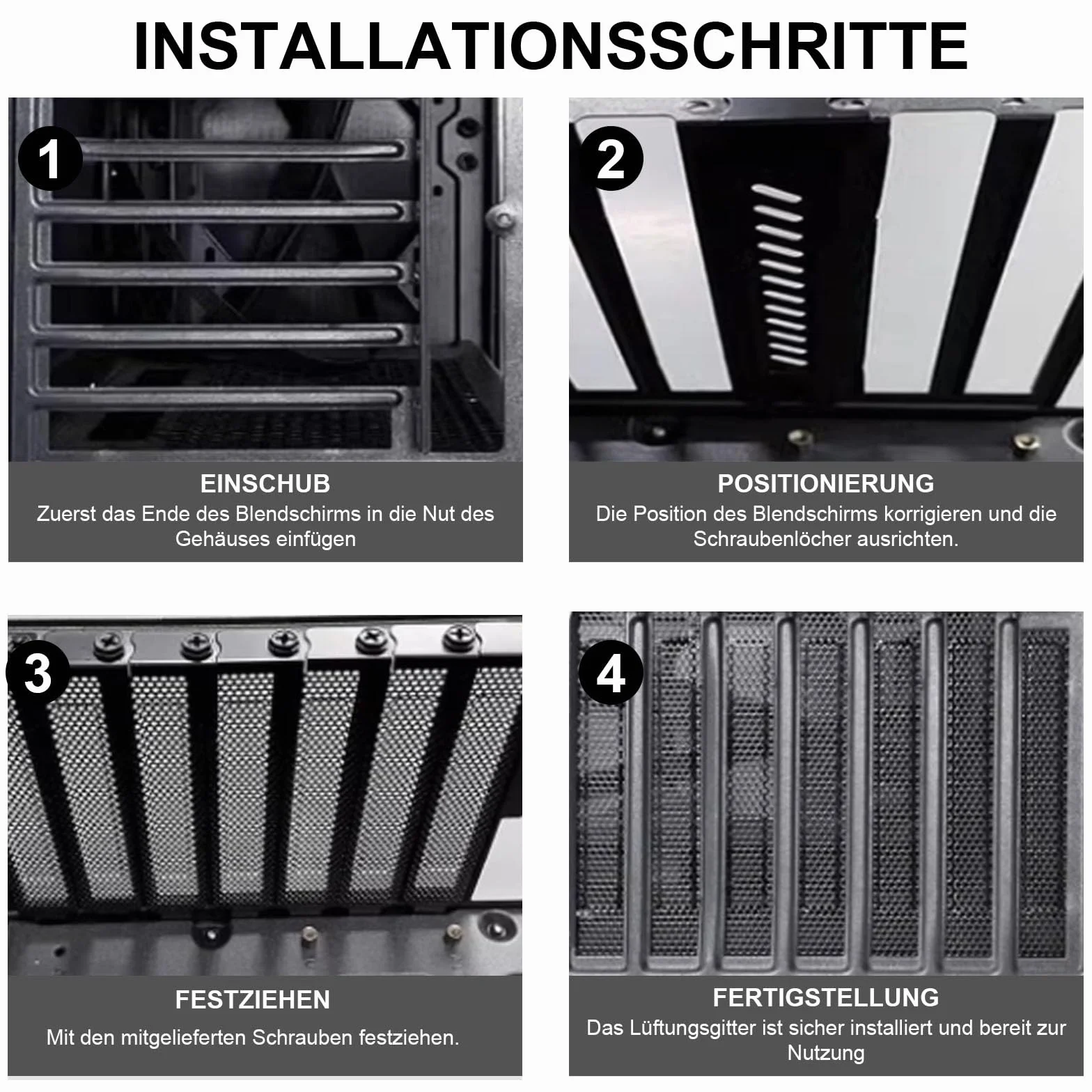 INSTALLATIONSSCHRITTE

1

EINSCHUB
Zuerst das Ende des Blendschirms in die Nut des Gehäuses einfügen

2

POSITIONIERUNG
Die Position des Blendschirms korrigieren und die Schraubenlöcher ausrichten.

3

FESTZIEHEN
Mit den mitgelieferten Schrauben festziehen.

4

FERTIGSTELLUNG
Das Lüftungsgitter ist sicher installiert und bereit zur Nutzung