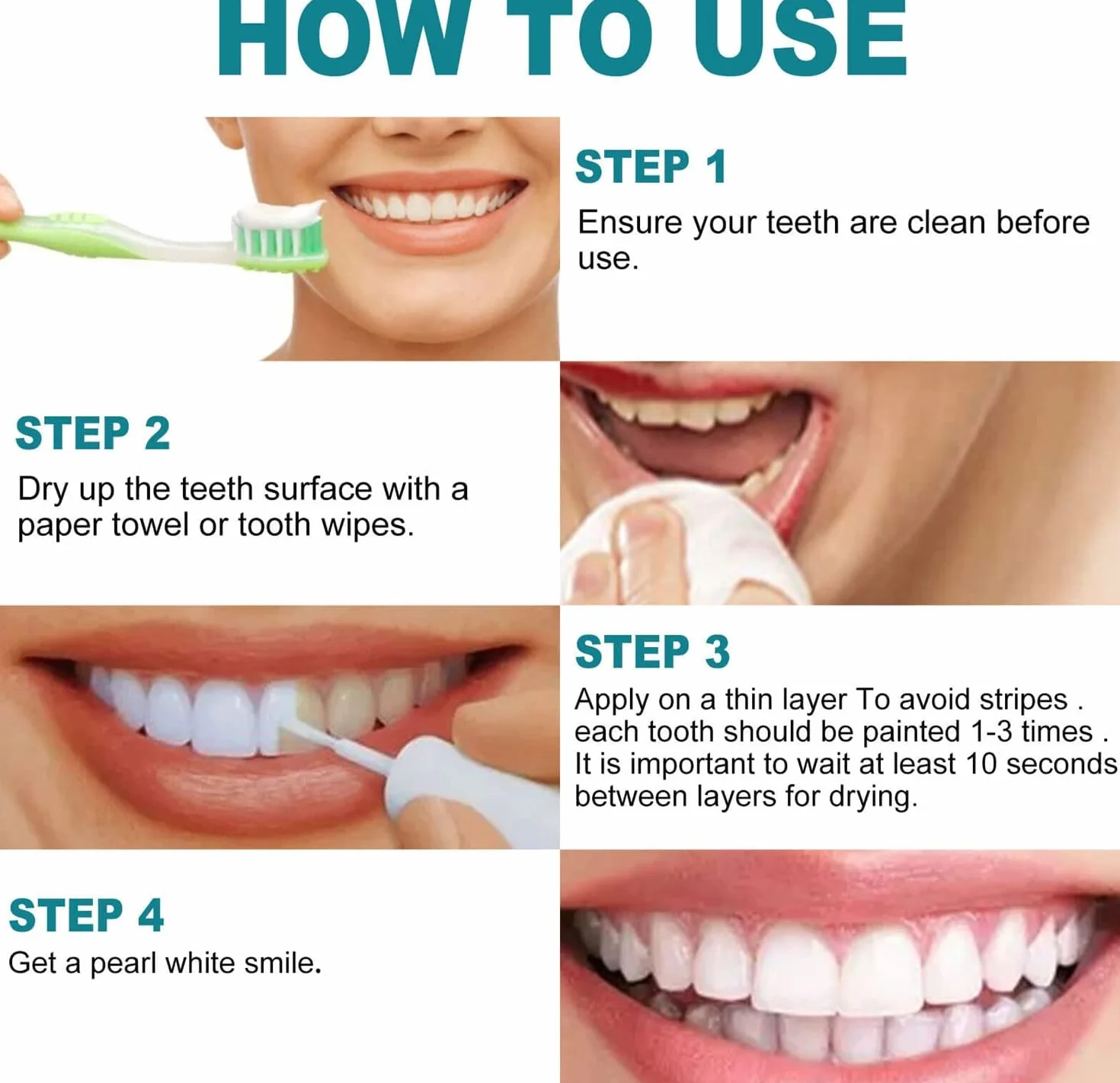 HOW TO USE

STEP 1
Ensure your teeth are clean before use.

STEP 2
Dry up the teeth surface with a paper towel or tooth wipes.

STEP 3
Apply on a thin layer To avoid stripes . each tooth should be painted 1-3 times . It is important to wait at least 10 seconds between layers for drying.

STEP 4
Get a pearl white smile.