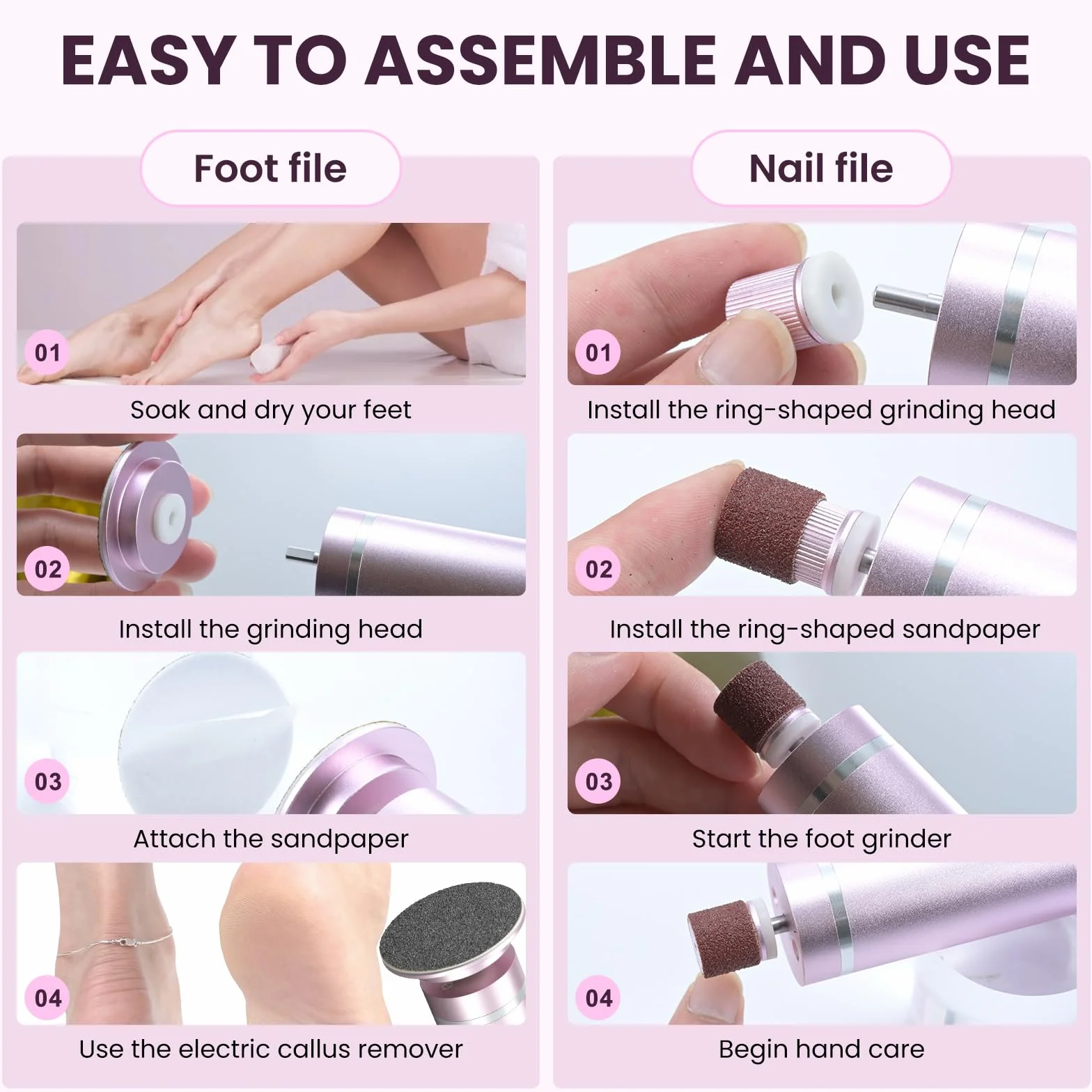 EASY TO ASSEMBLE AND USE

Foot file

01
Soak and dry your feet

02
Install the grinding head

03
Attach the sandpaper

04
Use the electric callus remover

Nail file

01
Install the ring-shaped grinding head

02
Install the ring-shaped sandpaper

03
Start the foot grinder

04
Begin hand care