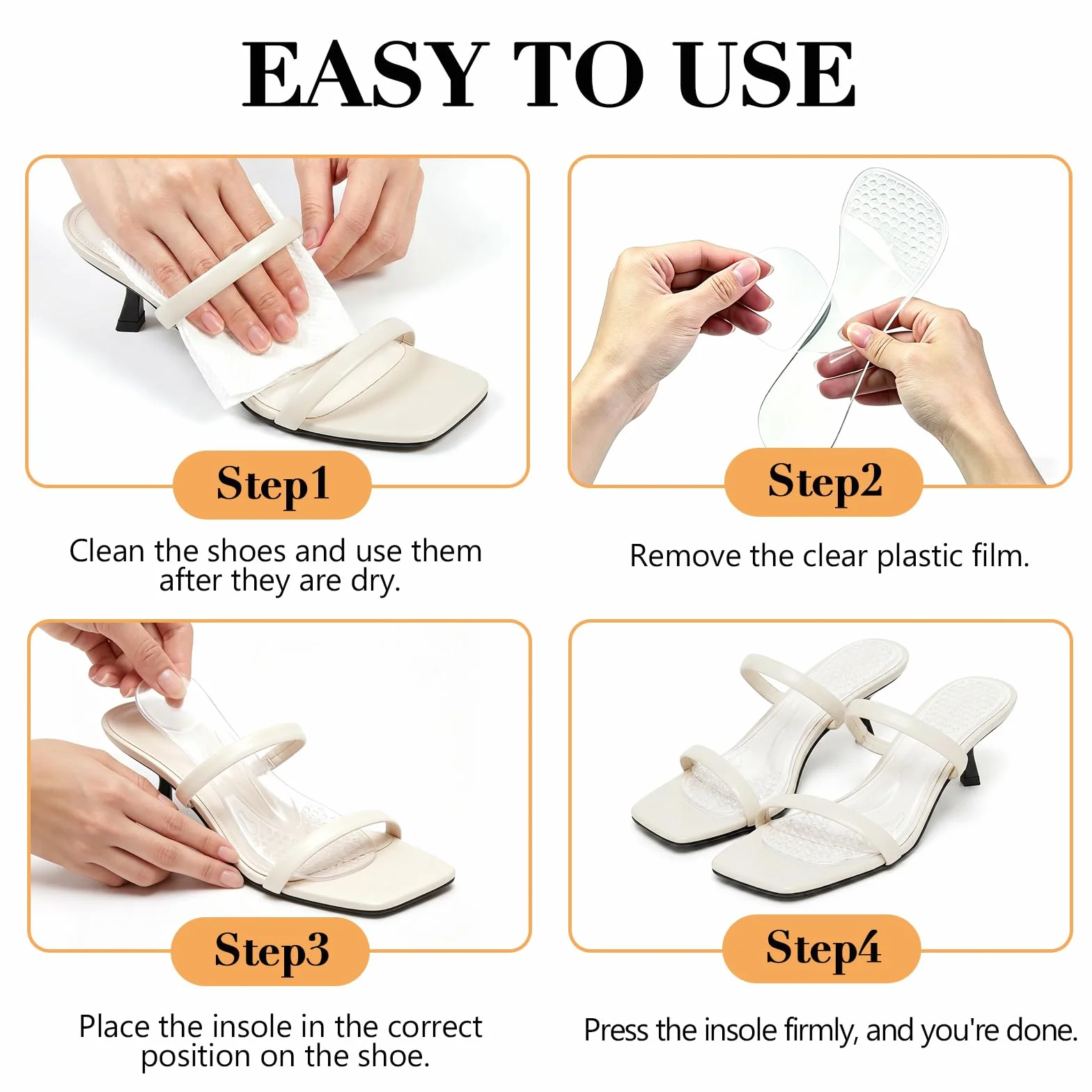 EASY TO USE

Step1

Clean the shoes and use them after they are dry.

Step2

Remove the clear plastic film.

Step3

Place the insole in the correct position on the shoe.

Step4

Press the insole firmly, and you're done.