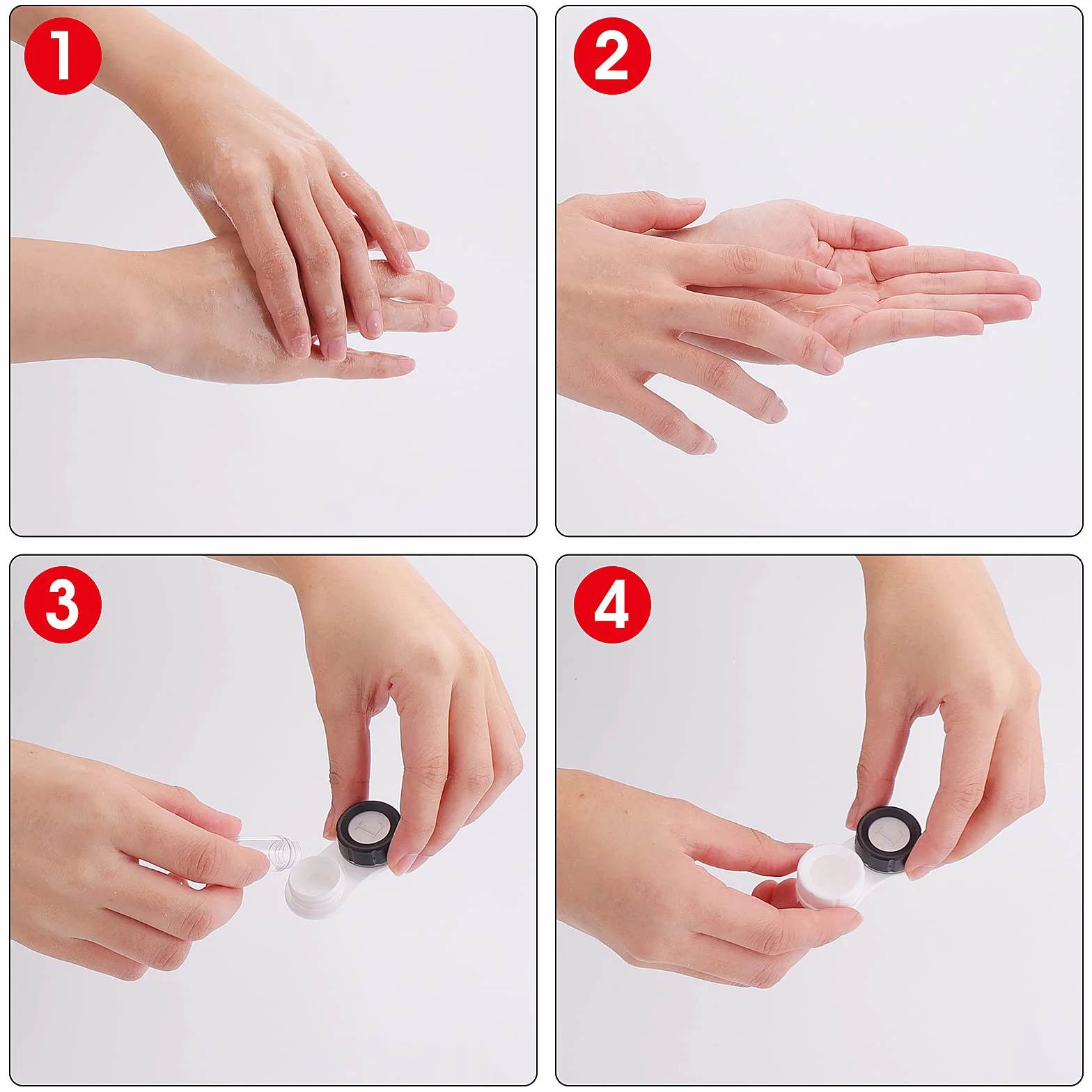 1

2

3
L

4
L