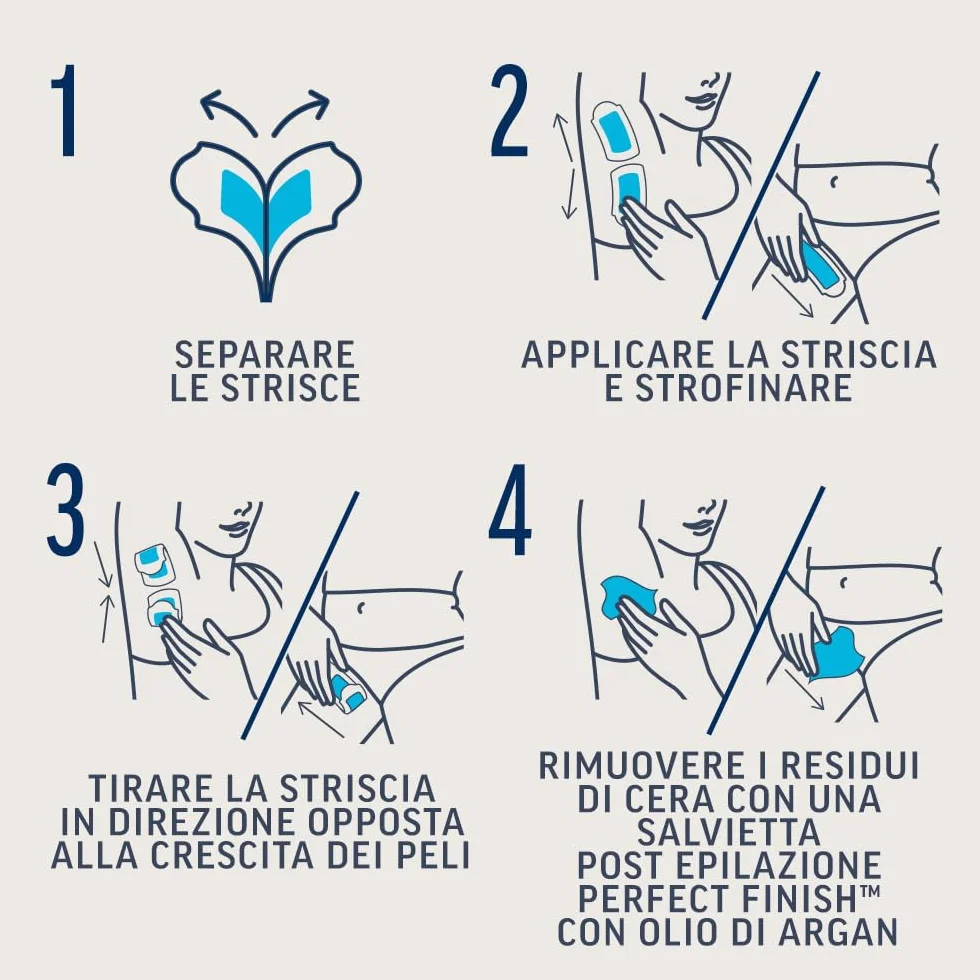 1

SEPARARE
LE STRISCE

2

APPLICARE LA STRISCIA
E STROFINARE

3

TIRARE LA STRISCIA
IN DIREZIONE OPPOSTA
ALLA CRESCITA DEI PELI

4

RIMUOVERE I RESIDUI
DI CERA CON UNA
SALVIETTA
POST EPILAZIONE
PERFECT FINISH™
CON OLIO DI ARGAN