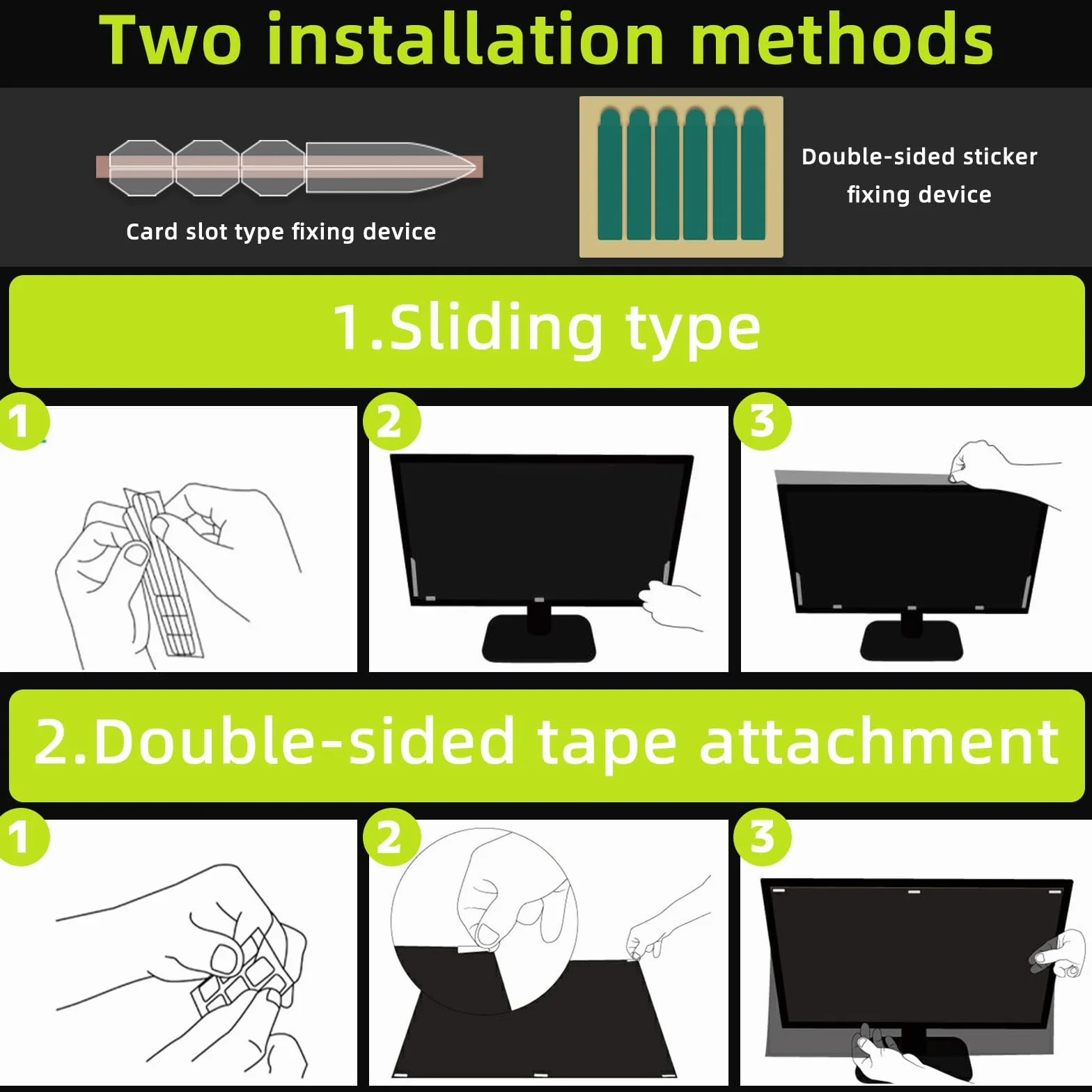 Two installation methods

Card slot type fixing device

Double-sided sticker fixing device

1.Sliding type

1

2

3

2.Double-sided tape attachment

1

2

3