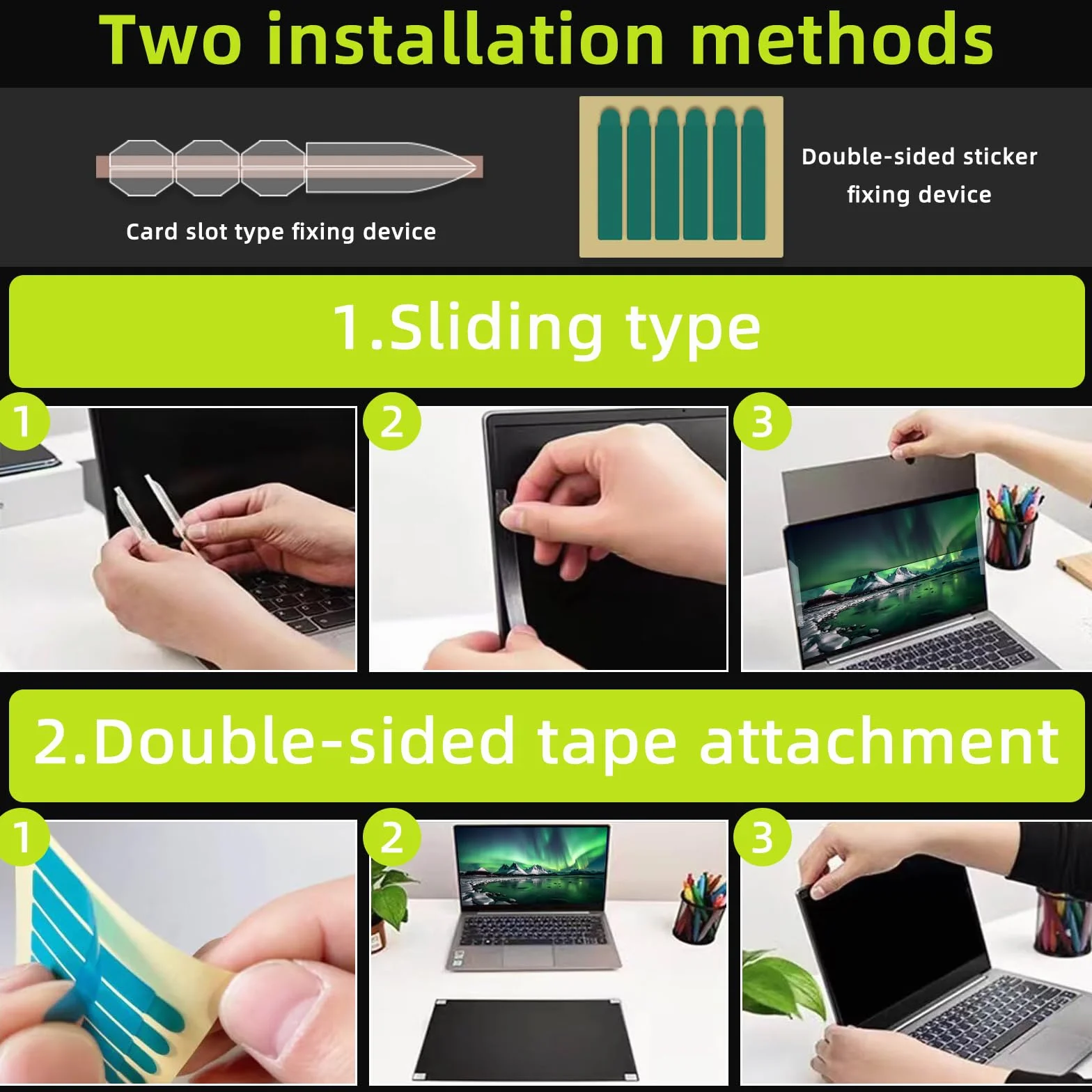 Two installation methods

Card slot type fixing device

Double-sided sticker fixing device

1.Sliding type

1

2

3

2.Double-sided tape attachment

1

2

3