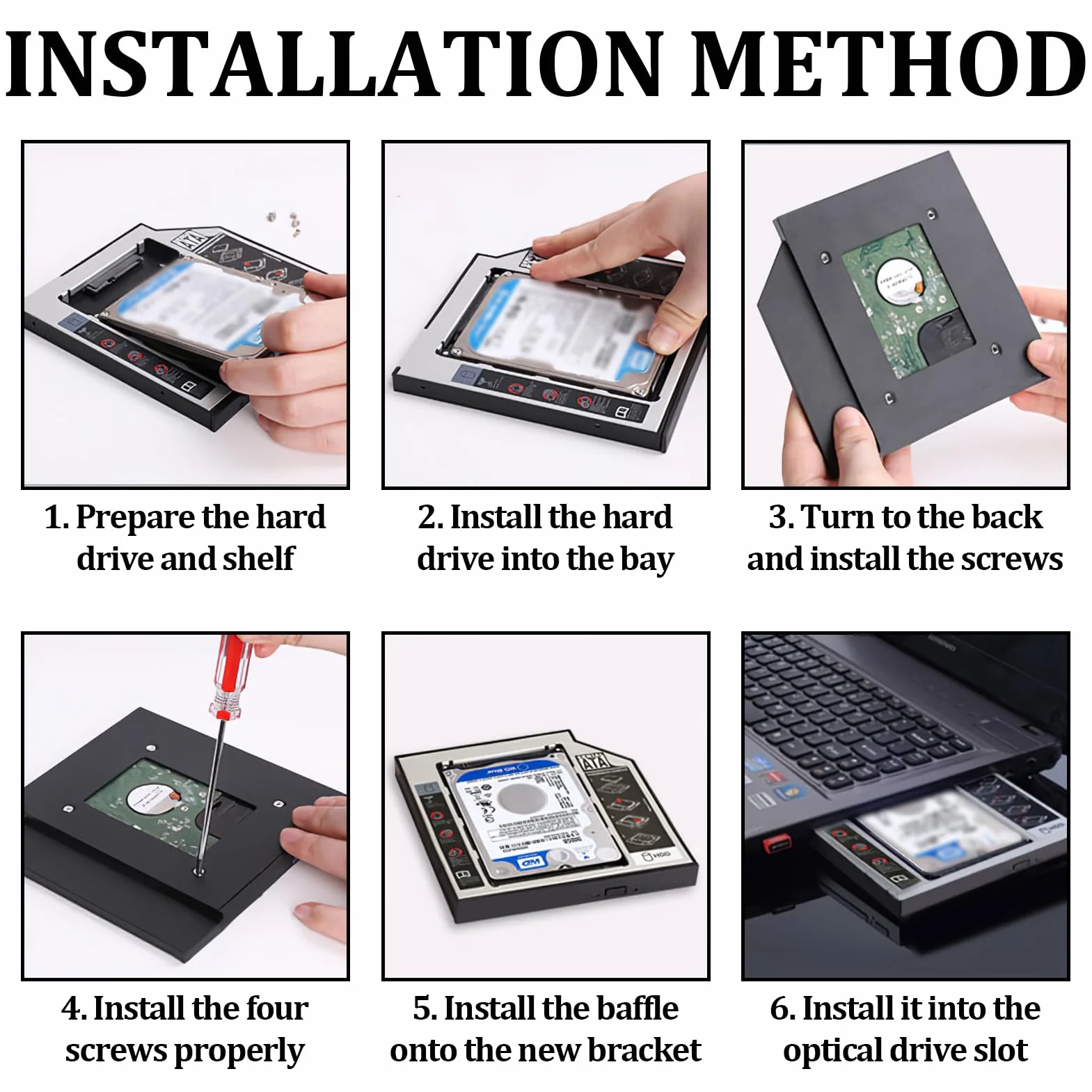 INSTALLATION METHOD

1. Prepare the hard drive and shelf

2. Install the hard drive into the bay

3. Turn to the back and install the screws

4. Install the four screws properly

5. Install the baffle onto the new bracket

6. Install it into the optical drive slot