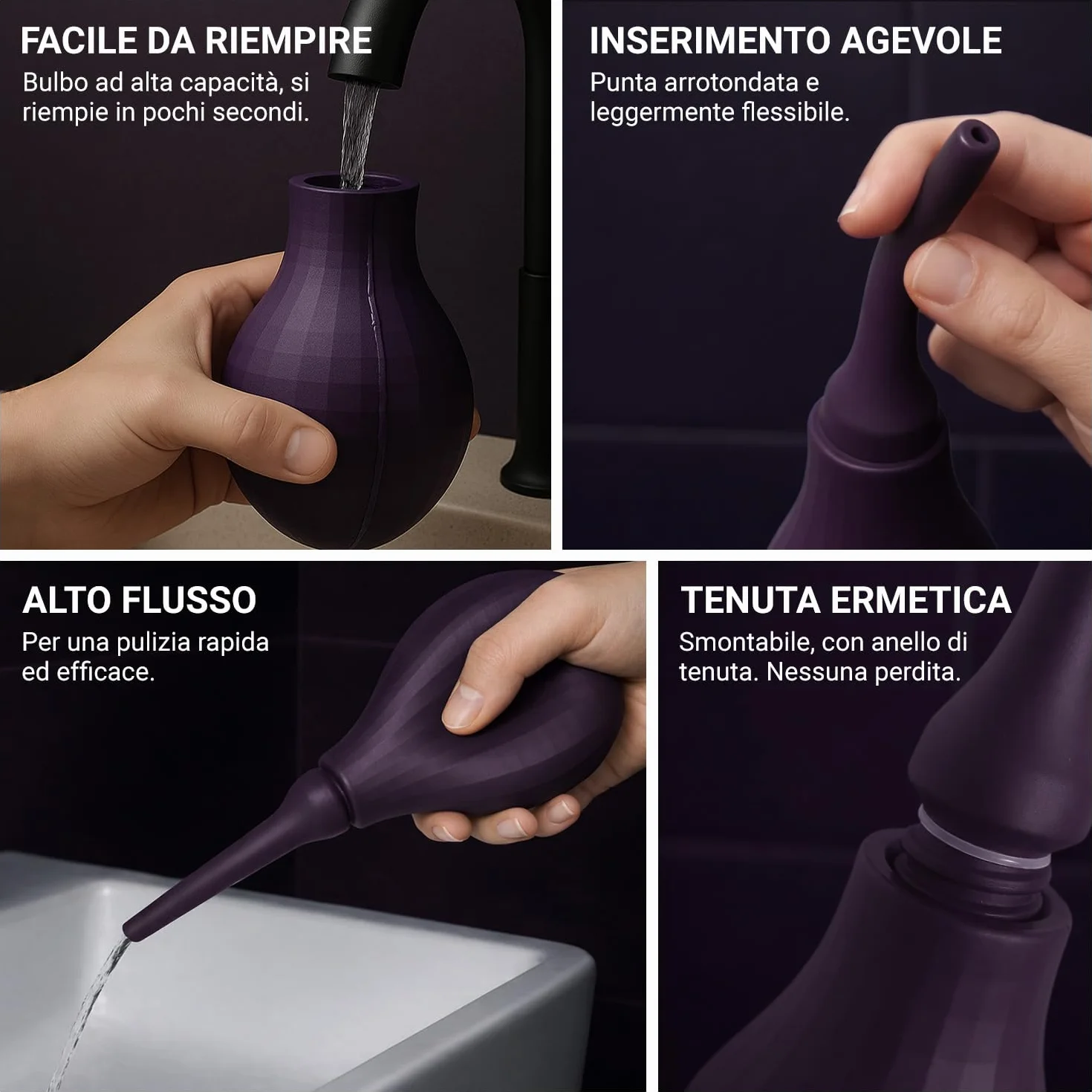 FACILE DA RIEMPIRE
Bulbo ad alta capacità, si riempie in pochi secondi.

INSERIMENTO AGEVOLE
Punta arrotondata e leggermente flessibile.

ALTO FLUSSO
Per una pulizia rapida ed efficace.

TENUTA ERMETICA
Smontabile, con anello di tenuta. Nessuna perdita.