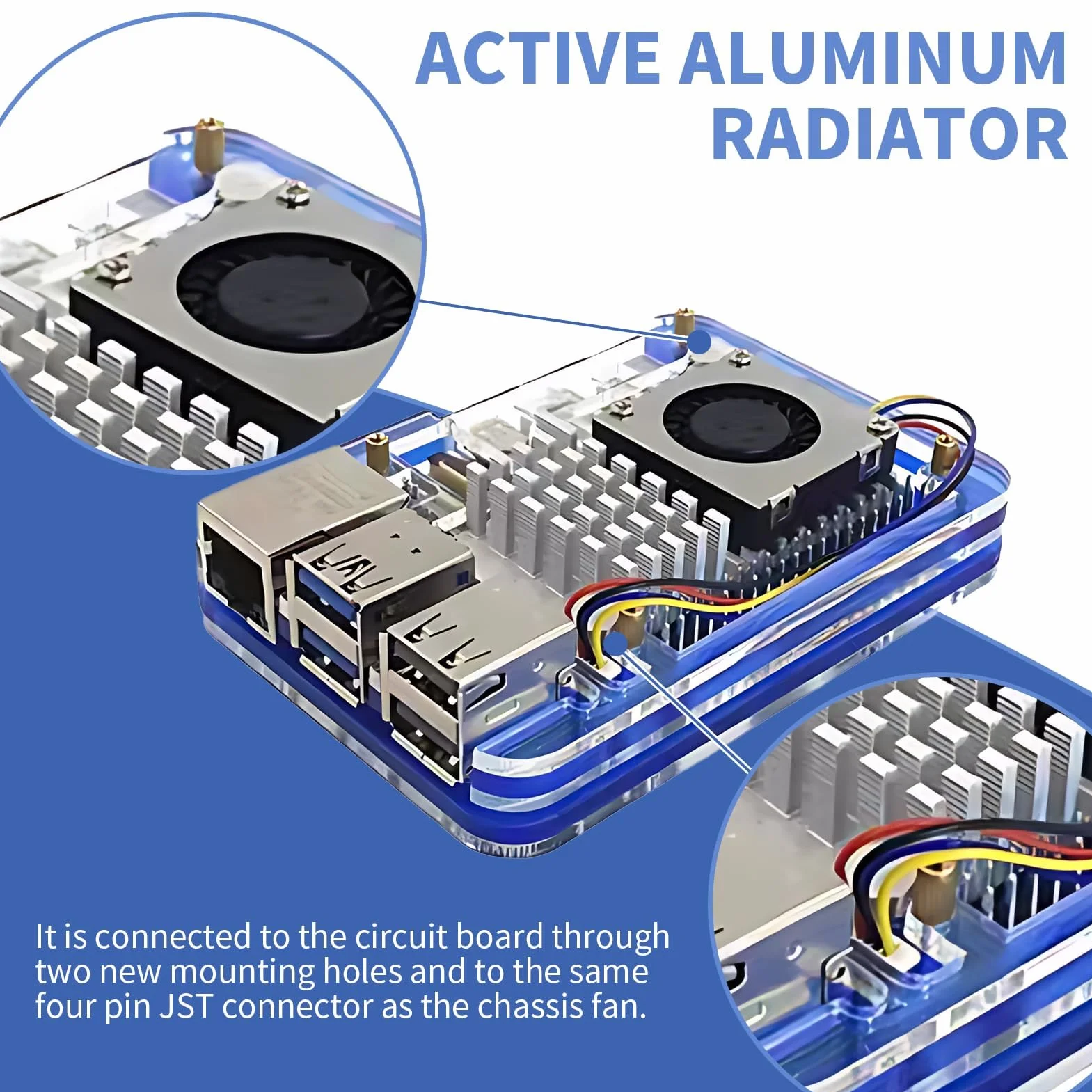 ACTIVE ALUMINUM RADIATOR

It is connected to the circuit board through two new mounting holes and to the same four pin JST connector as the chassis fan.