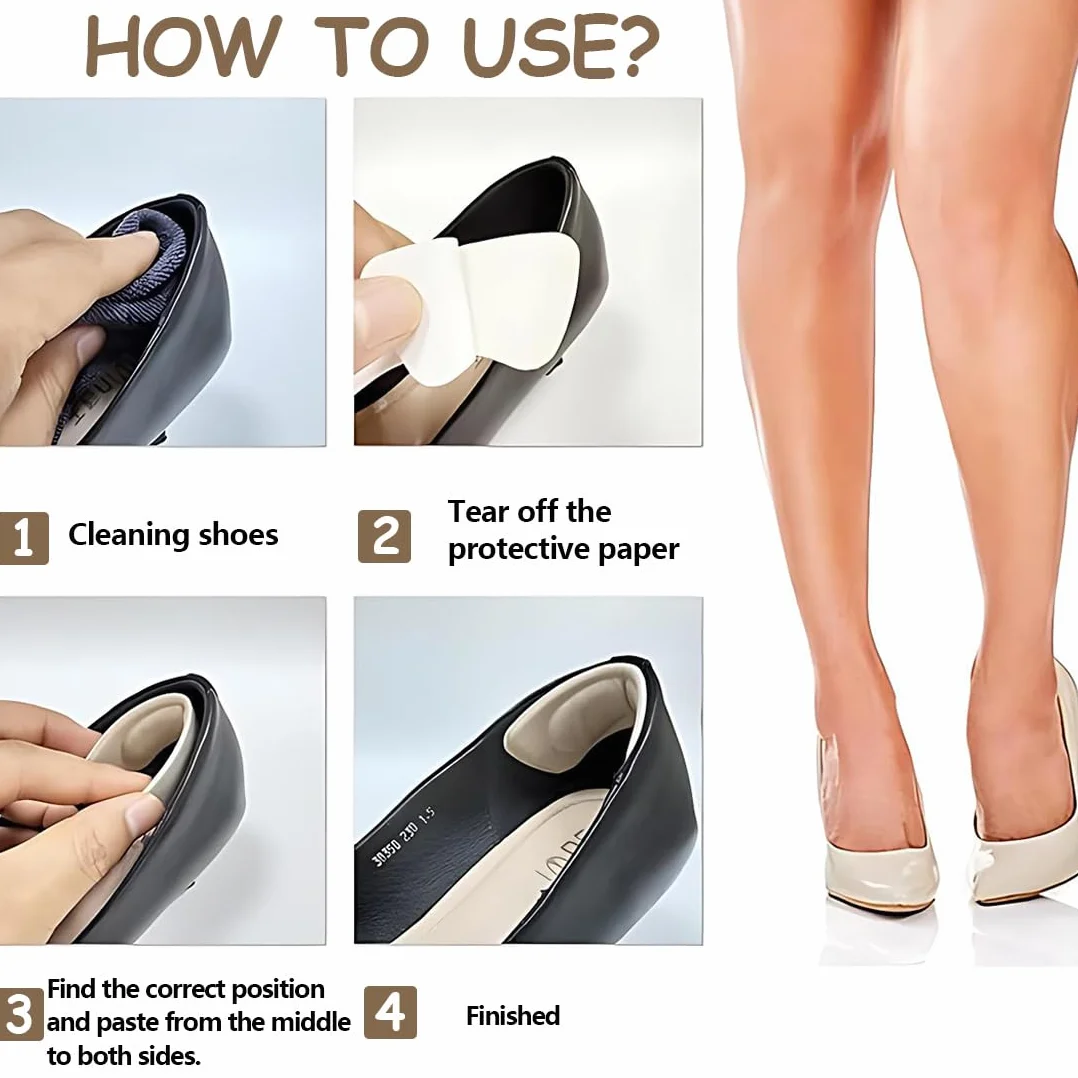 HOW TO USE?

1 Cleaning shoes

2 Tear off the protective paper

30350 230 1.5

3 Find the correct position and paste from the middle to both sides.

4 Finished