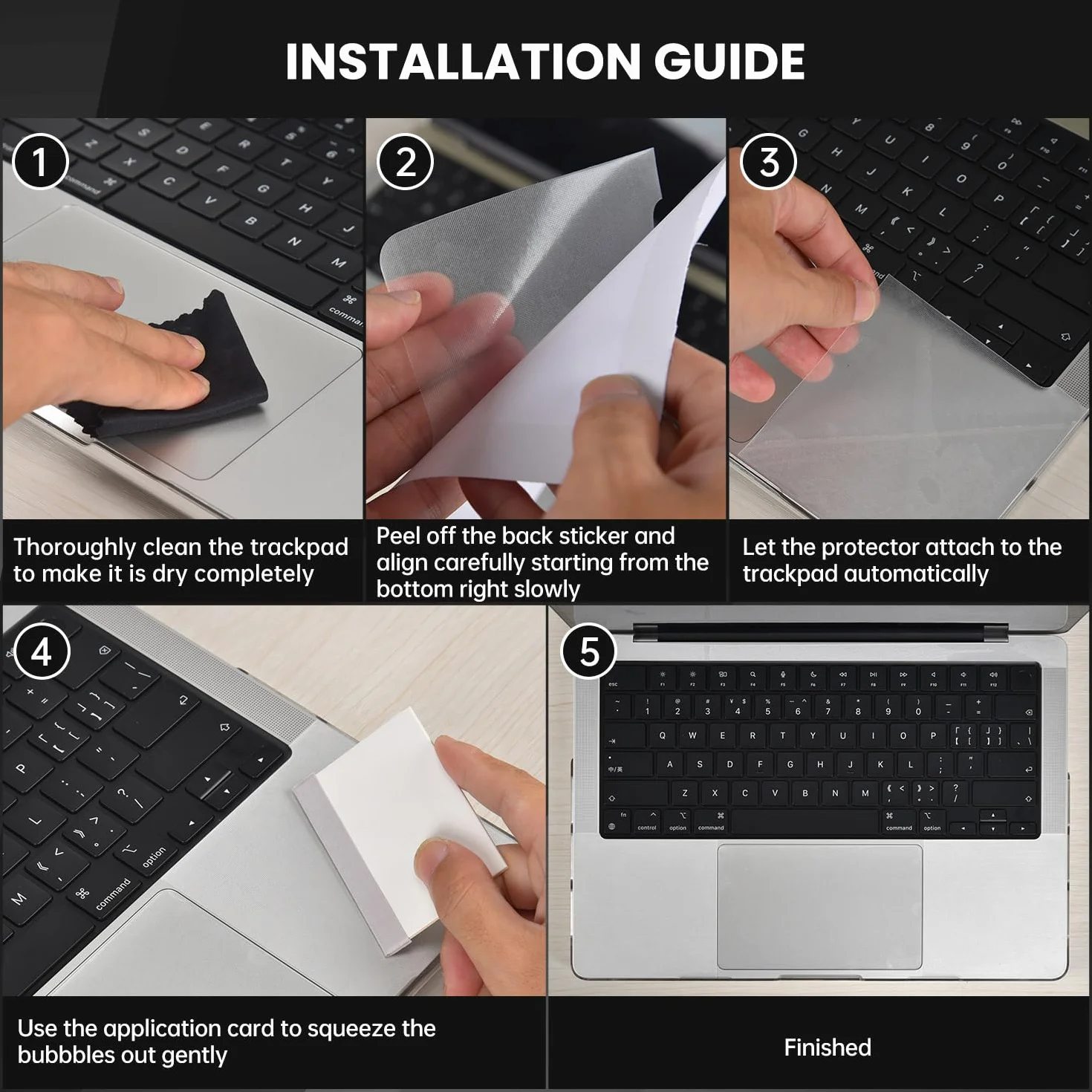 INSTALLATION GUIDE

1

Thoroughly clean the trackpad to make it is dry completely

2

Peel off the back sticker and align carefully starting from the bottom right slowly

3

Let the protector attach to the trackpad automatically

4

Use the application card to squeeze the bubbbles out gently

5

Finished