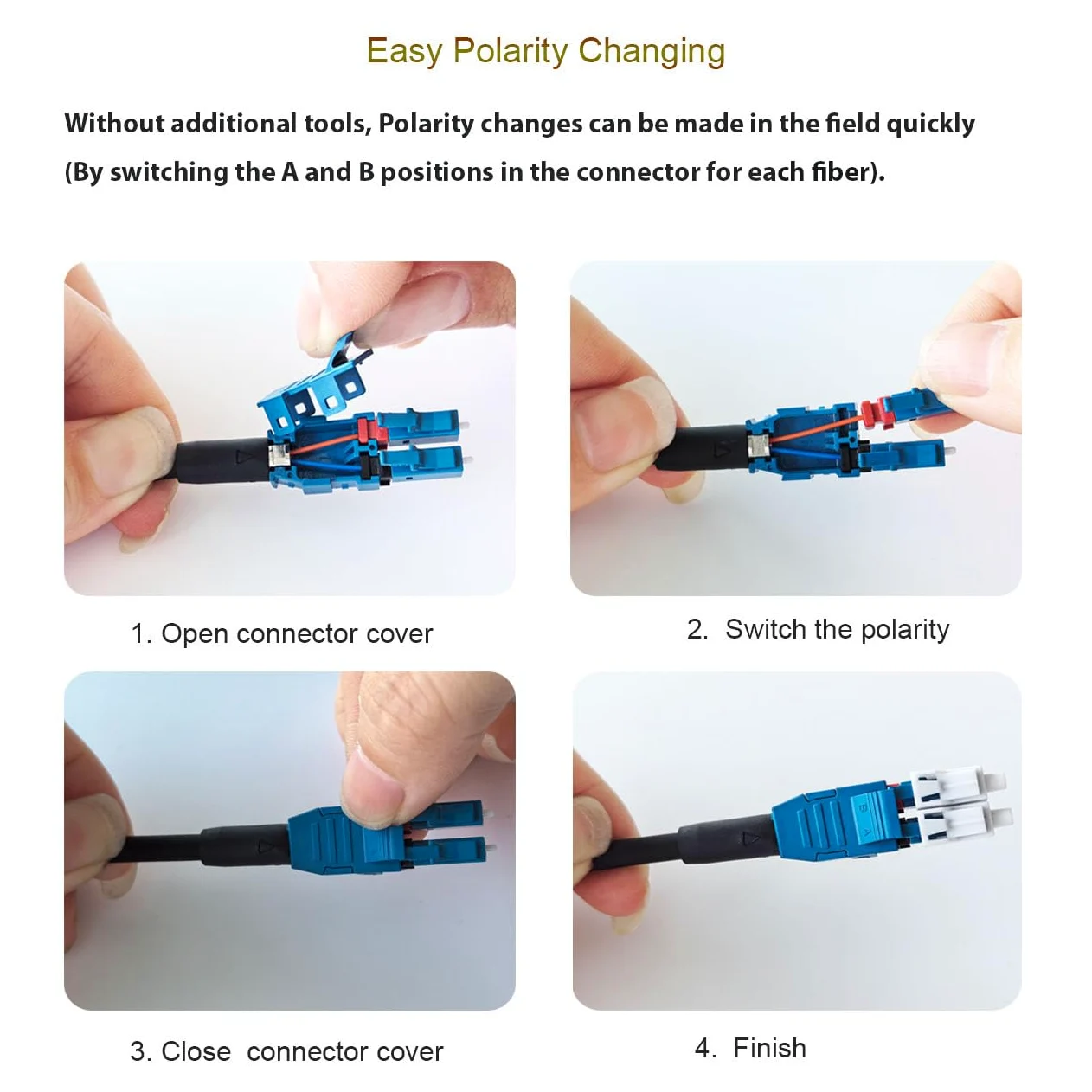 Easy Polarity Changing

Without additional tools, Polarity changes can be made in the field quickly (By switching the A and B positions in the connector for each fiber).

1. Open connector cover

2. Switch the polarity

3. Close connector cover

4. Finish