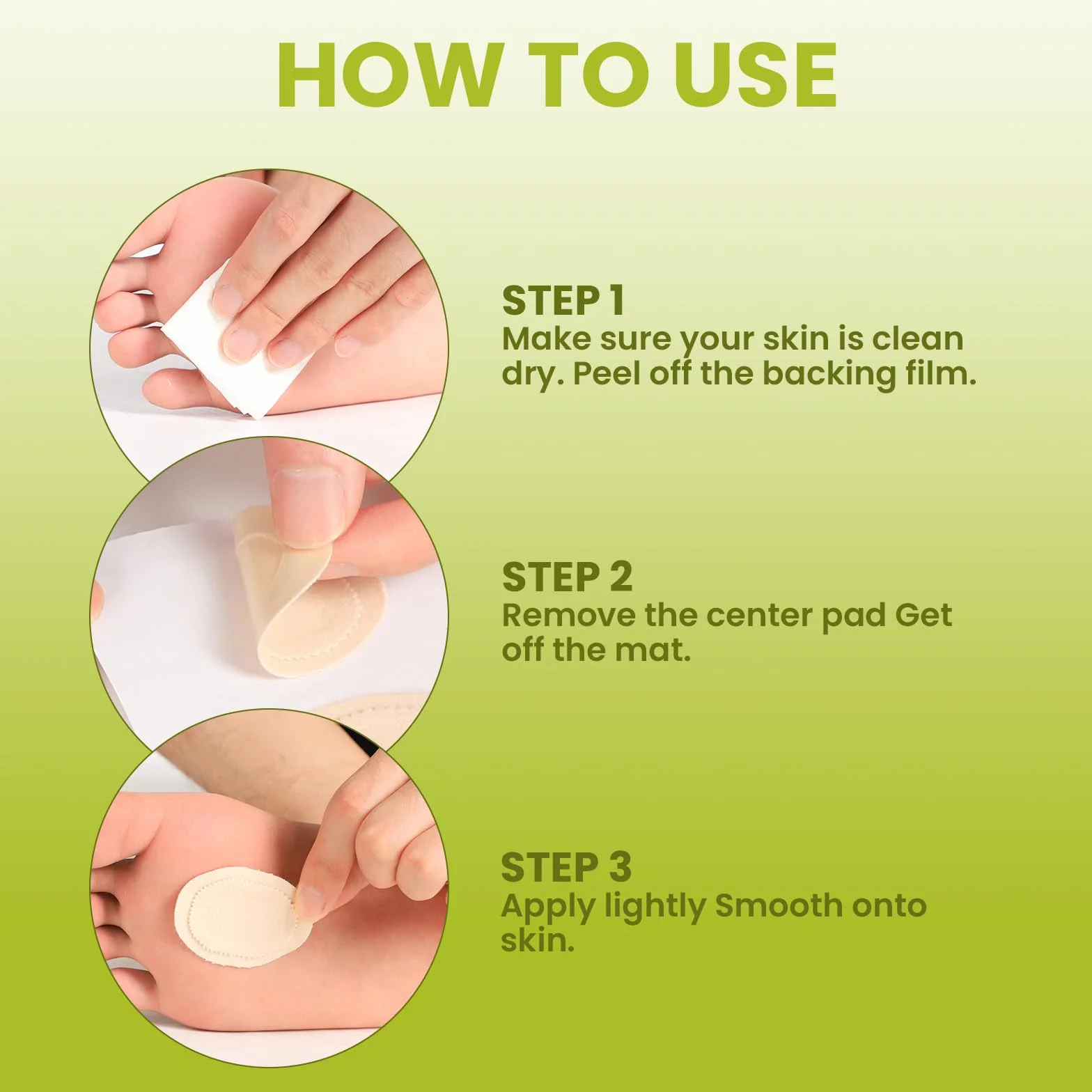 HOW TO USE

STEP 1
Make sure your skin is clean dry. Peel off the backing film.

STEP 2
Remove the center pad Get off the mat.

STEP 3
Apply lightly Smooth onto skin.