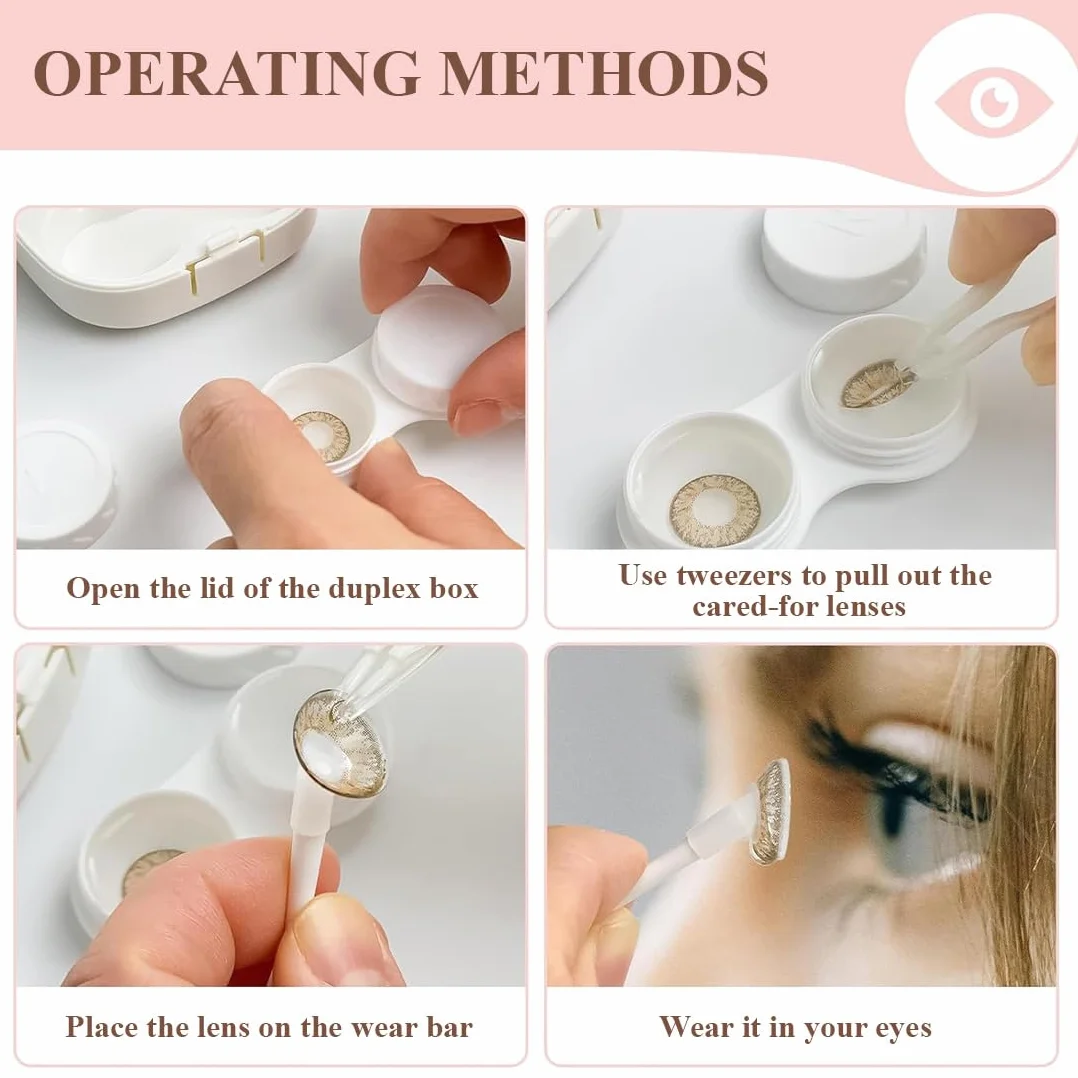 OPERATING METHODS

Open the lid of the duplex box

Use tweezers to pull out the cared-for lenses

Place the lens on the wear bar

Wear it in your eyes